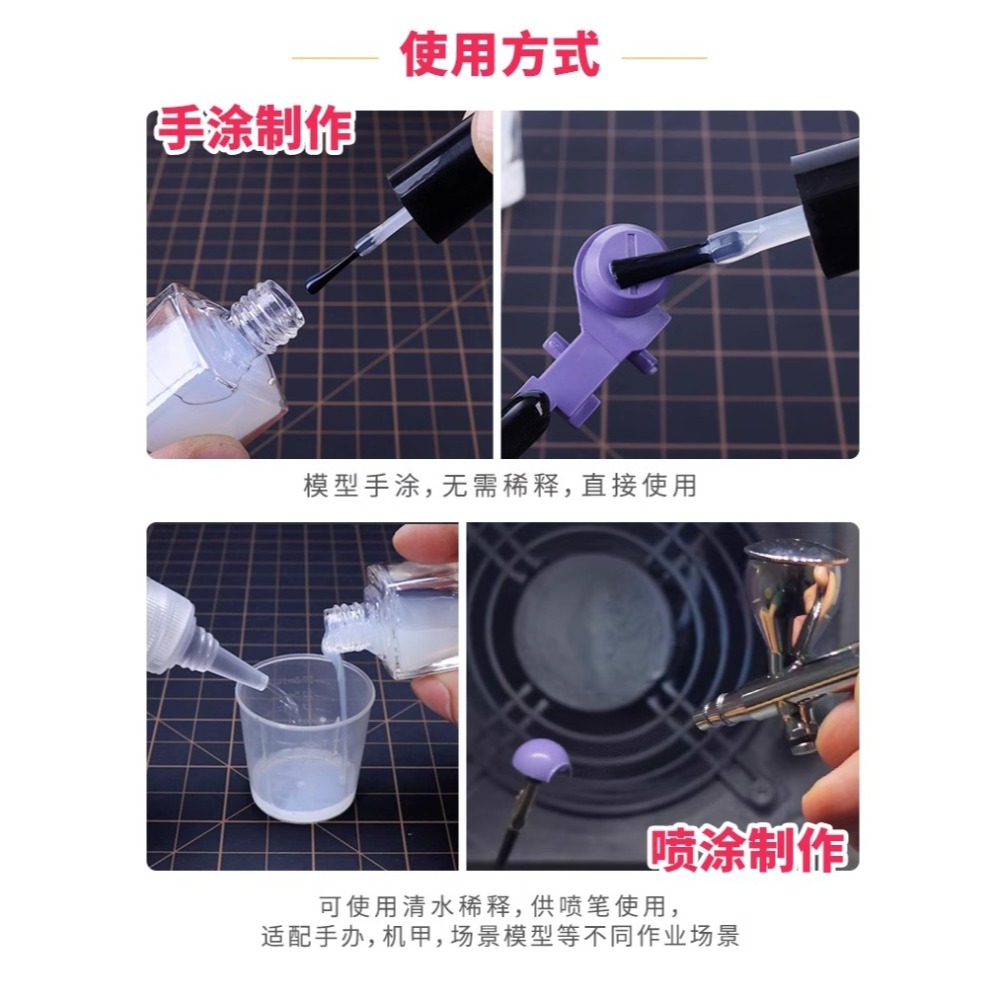 使用方式

手涂制作

模型手涂，无需稀释，直接使用

喷涂制作

可使用清水稀释，供喷笔使用，
适配手办，机甲，场景模型等不同作业场景