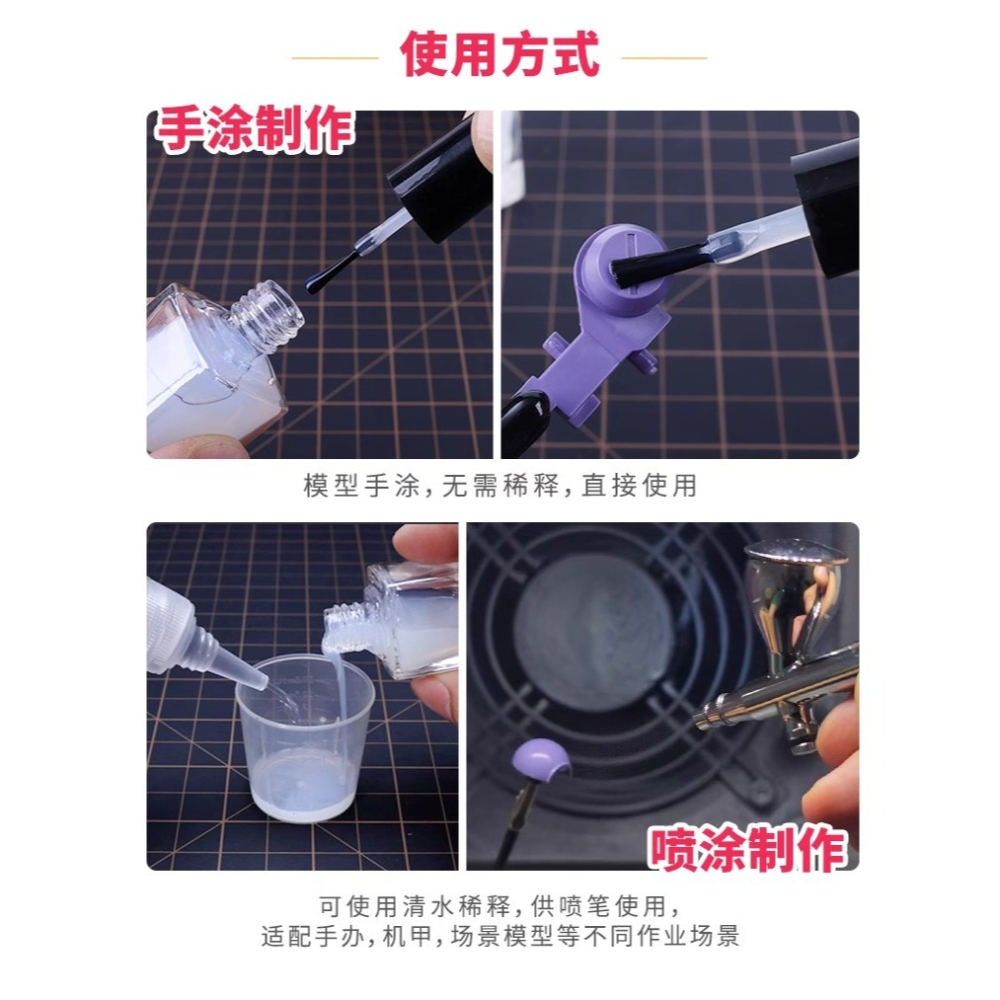 使用方式

手涂制作

模型手涂，无需稀释，直接使用

喷涂制作

可使用清水稀释，供喷笔使用，
适配手办，机甲，场景模型等不同作业场景