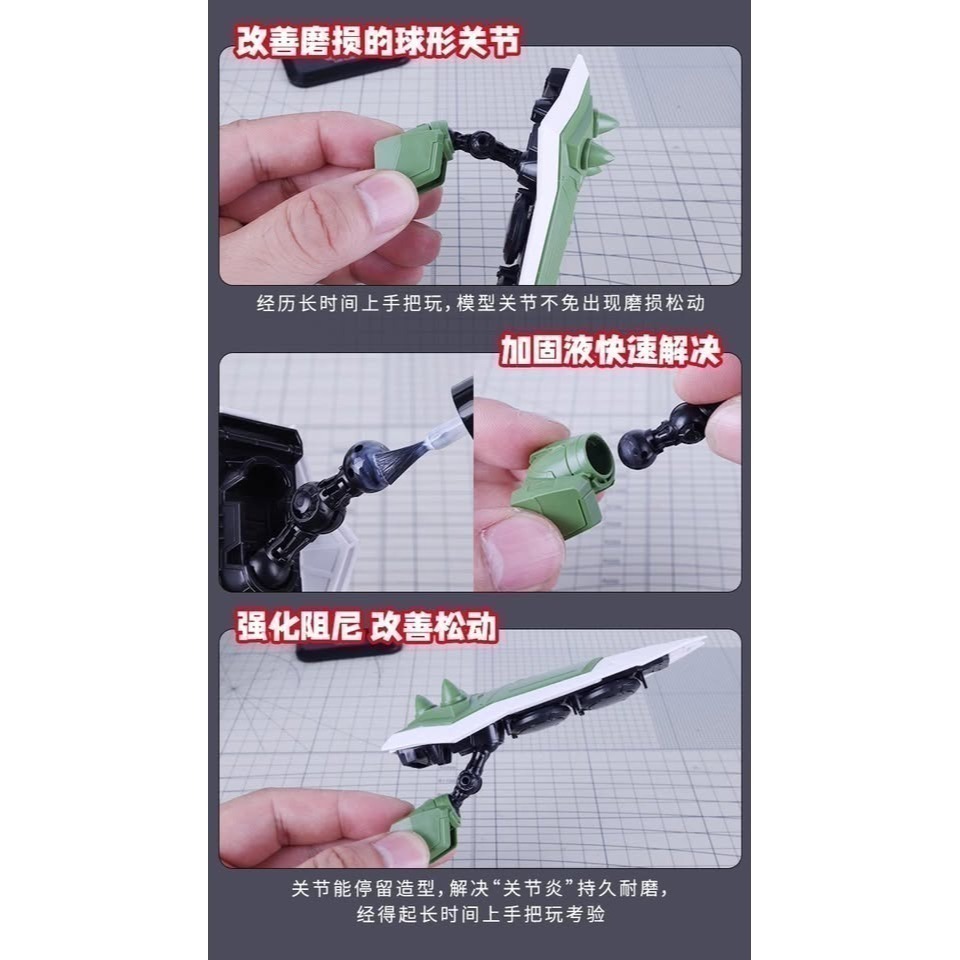 改善磨损的球形关节

经历长时间上手把玩，模型关节不免出现磨损松动

加固液快速解决

强化阻尼 改善松动

关节能停留造型，解决“关节炎”持久耐磨，经得起长时间上手把玩考验