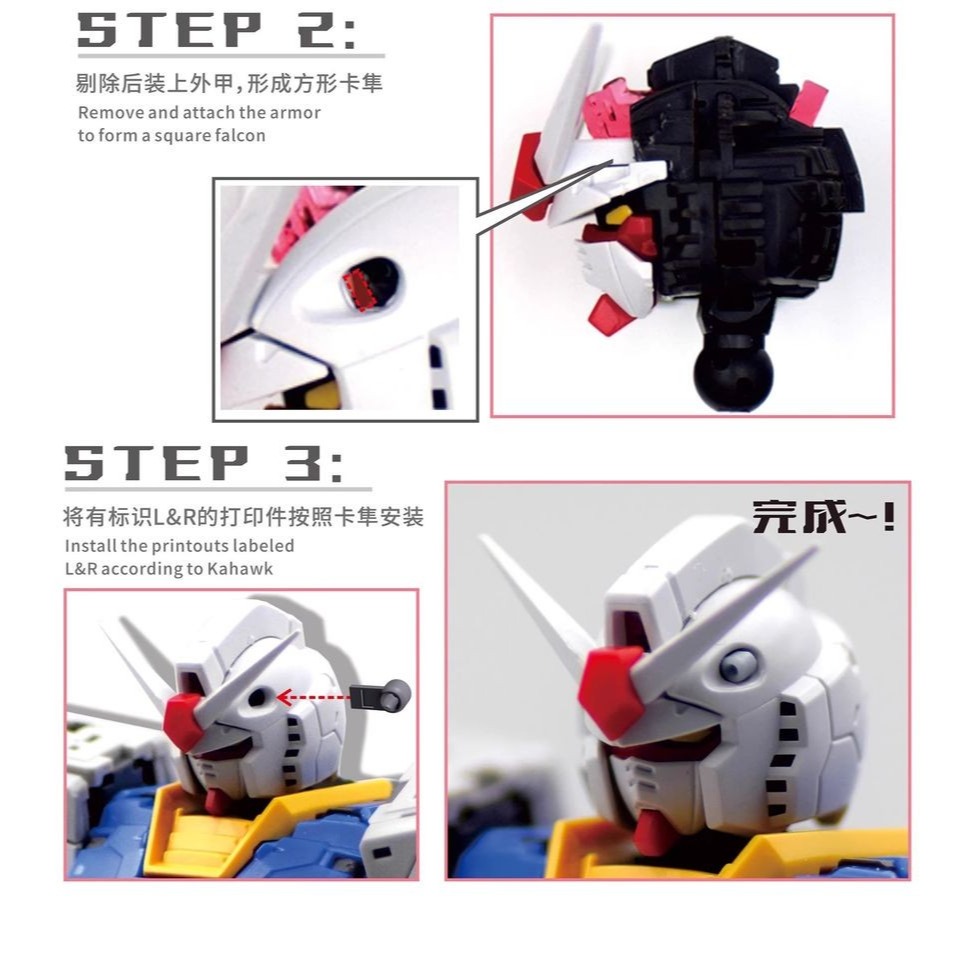 STEP 2:

剔除后装上外甲，形成方形卡隼
Remove and attach the armor to form a square falcon

STEP 3:

将有标识L&R的打印件按照卡隼安装
Install the printouts labeled L&R according to Kahawk

完成~!