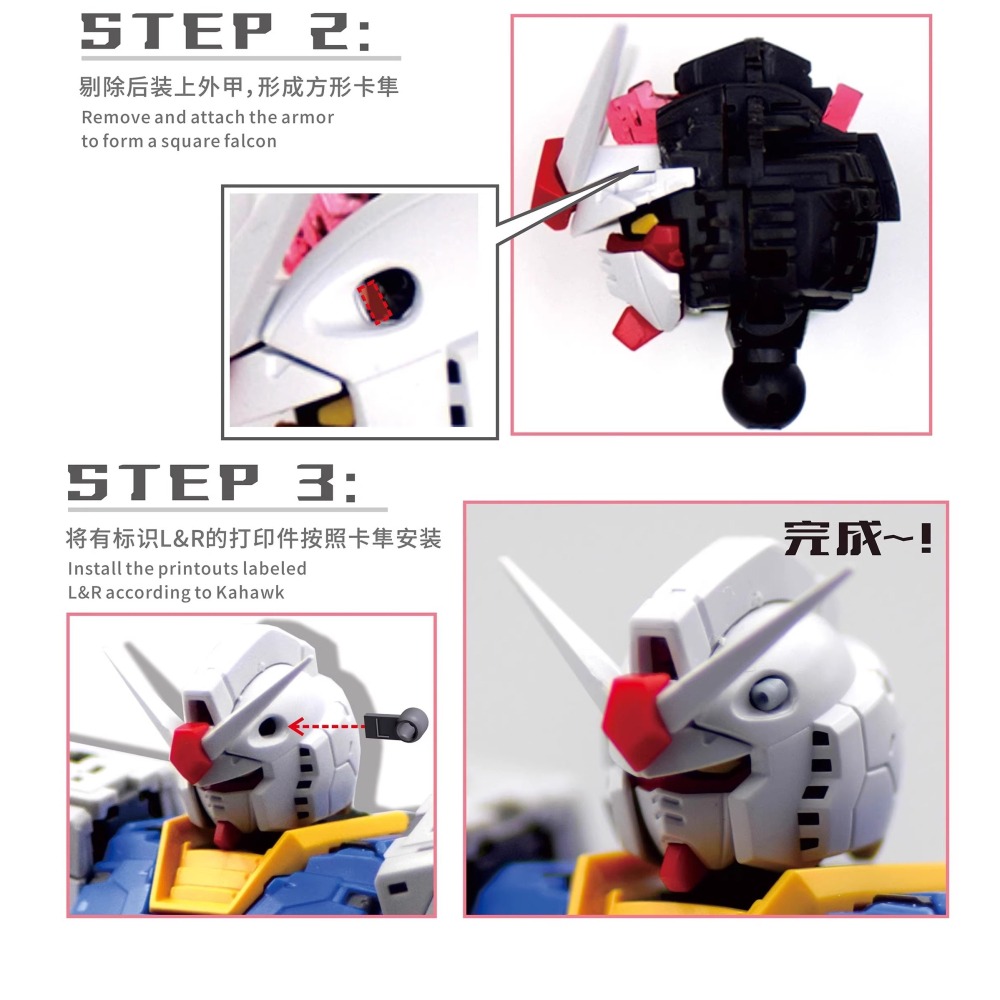 STEP 2:

剔除后装上外甲，形成方形卡隼

Remove and attach the armor to form a square falcon

STEP 3:

将有标识L&R的打印件按照卡隼安装

Install the printouts labeled L&R according to Kahawk

完成~!