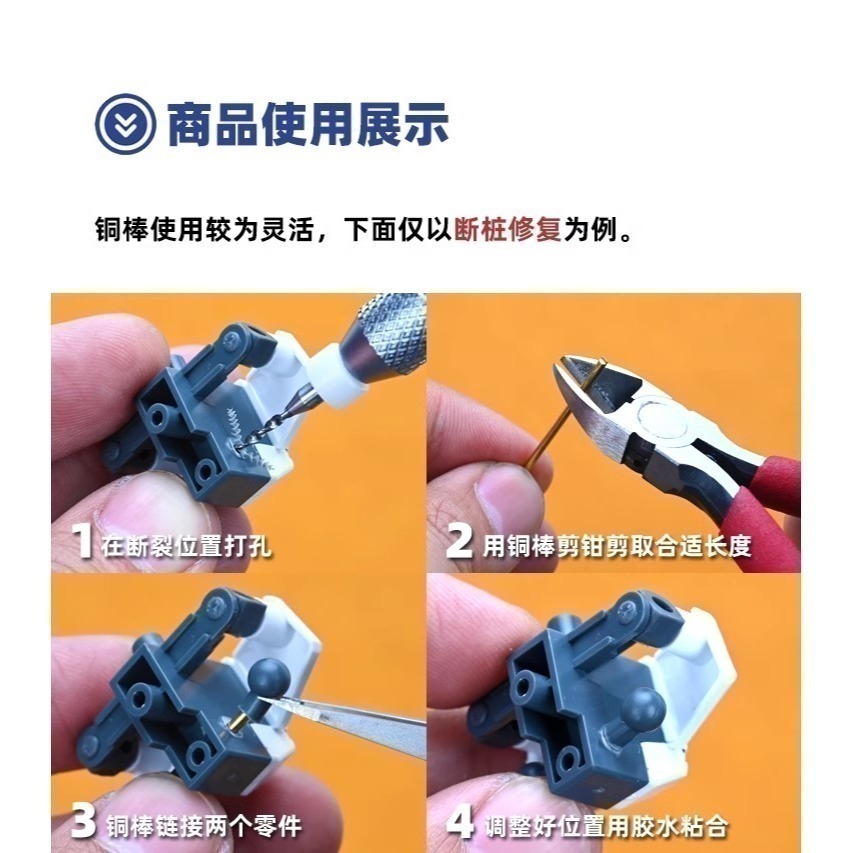 商品使用展示

铜棒使用较为灵活，下面仅以断桩修复为例。

1 在断裂位置打孔

2 用铜棒剪钳剪取合适长度

3 铜棒链接两个零件

4 调整好位置用胶水粘合