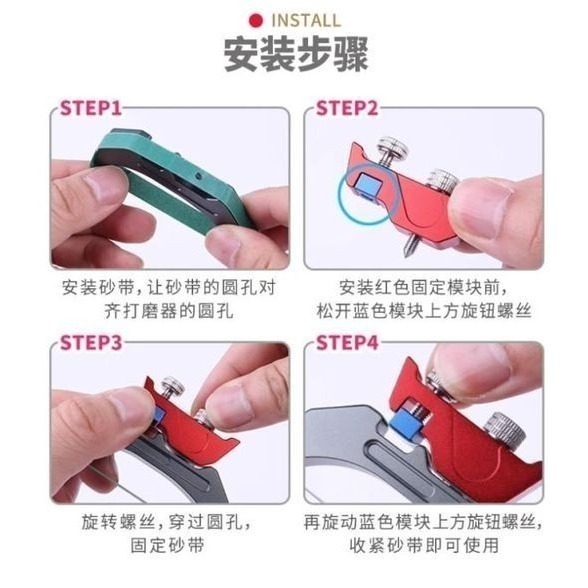 INSTALL
安装步骤

STEP1
安装砂带，让砂带的圆孔对齐打磨器的圆孔

STEP2
安装红色固定模块前，松开蓝色模块上方旋钮螺丝

STEP3
旋转螺丝，穿过圆孔，固定砂带

STEP4
再旋动蓝色模块上方旋钮螺丝，收紧砂带即可使用