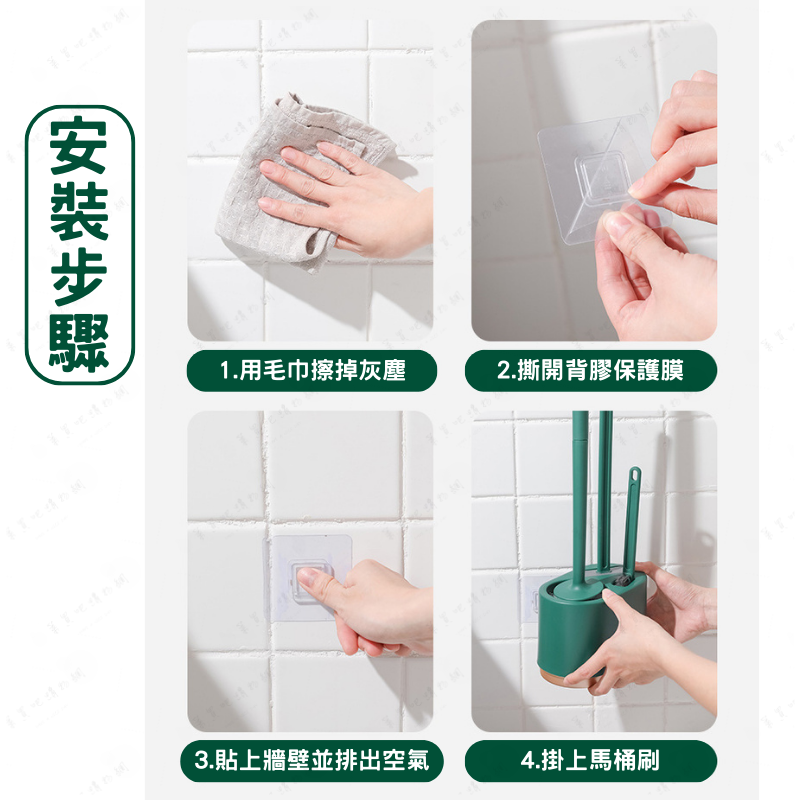 安裝步驟

1.用毛巾擦掉灰塵

2.撕開背膠保護膜

3.貼上牆壁並排出空氣

4.掛上馬桶刷