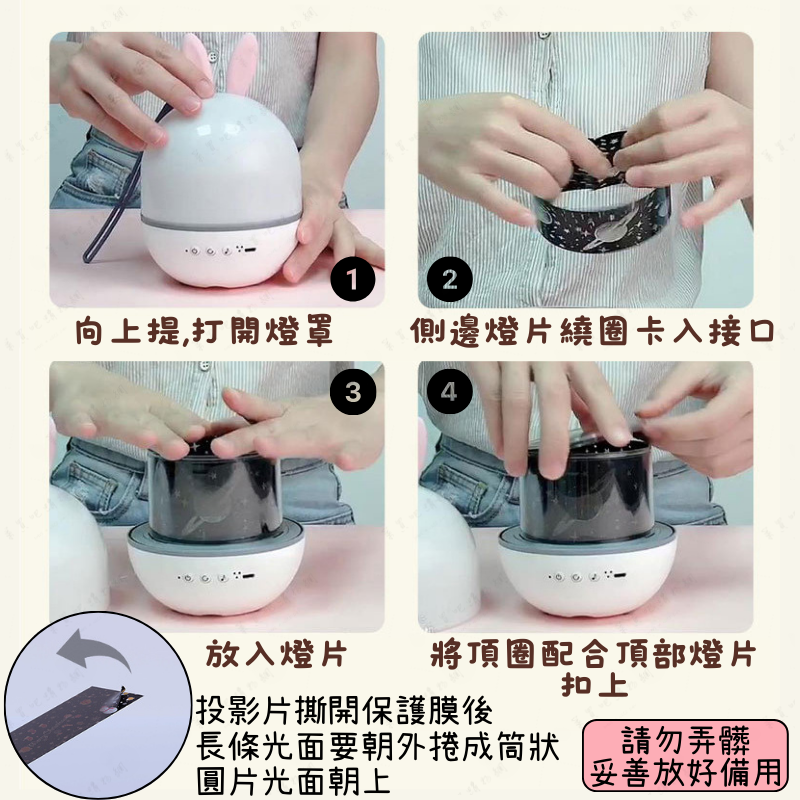 1

向上提,打開燈罩

2

側邊燈片繞圈卡入接口

3

放入燈片

4

將頂圈配合頂部燈片扣上

投影片撕開保護膜後
長條光面要朝外捲成筒狀
圓片光面朝上

請勿弄髒
妥善放好備用