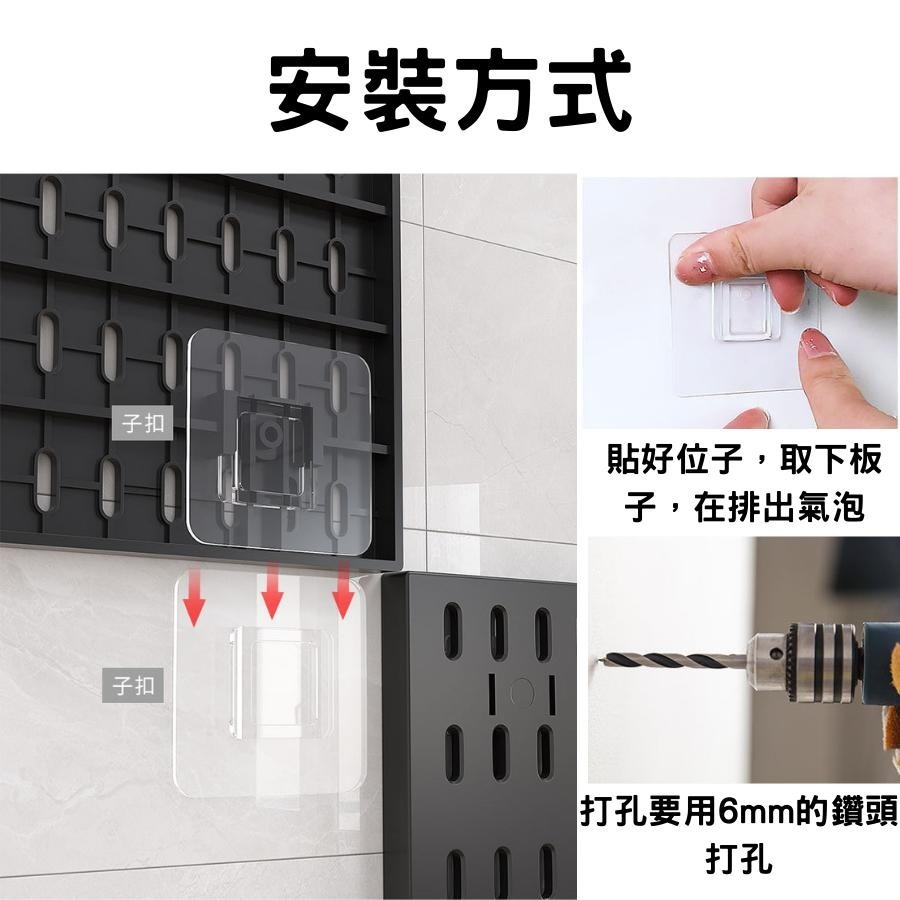 安裝方式

子扣

子扣

貼好位子，取下板子，在排出氣泡

打孔要用6mm的鑽頭打孔