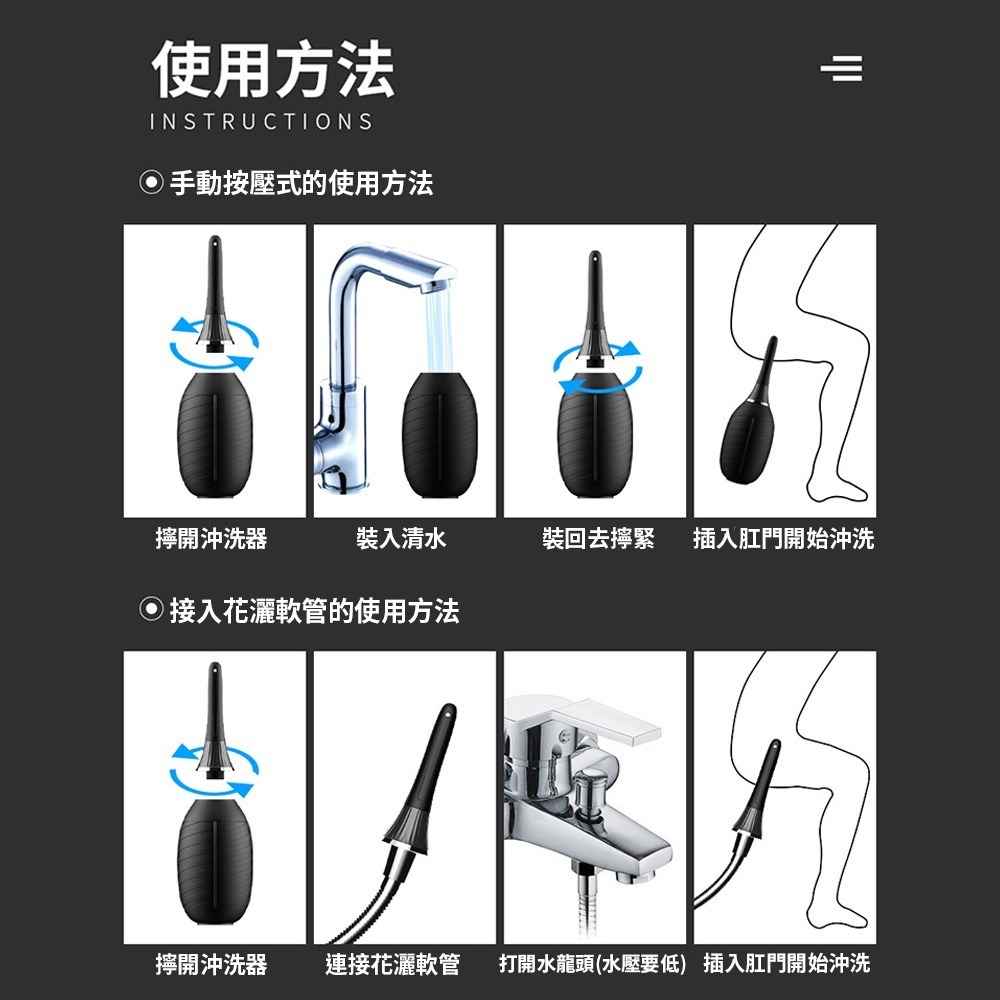 使用方法
INSTRUCTIONS

◉ 手動按壓式的使用方法

擰開沖洗器　裝入清水　裝回去擰緊　插入肛門開始沖洗

◉ 接入花灑軟管的使用方法

擰開沖洗器　連接花灑軟管　打開水龍頭(水壓要低)　插入肛門開始沖洗