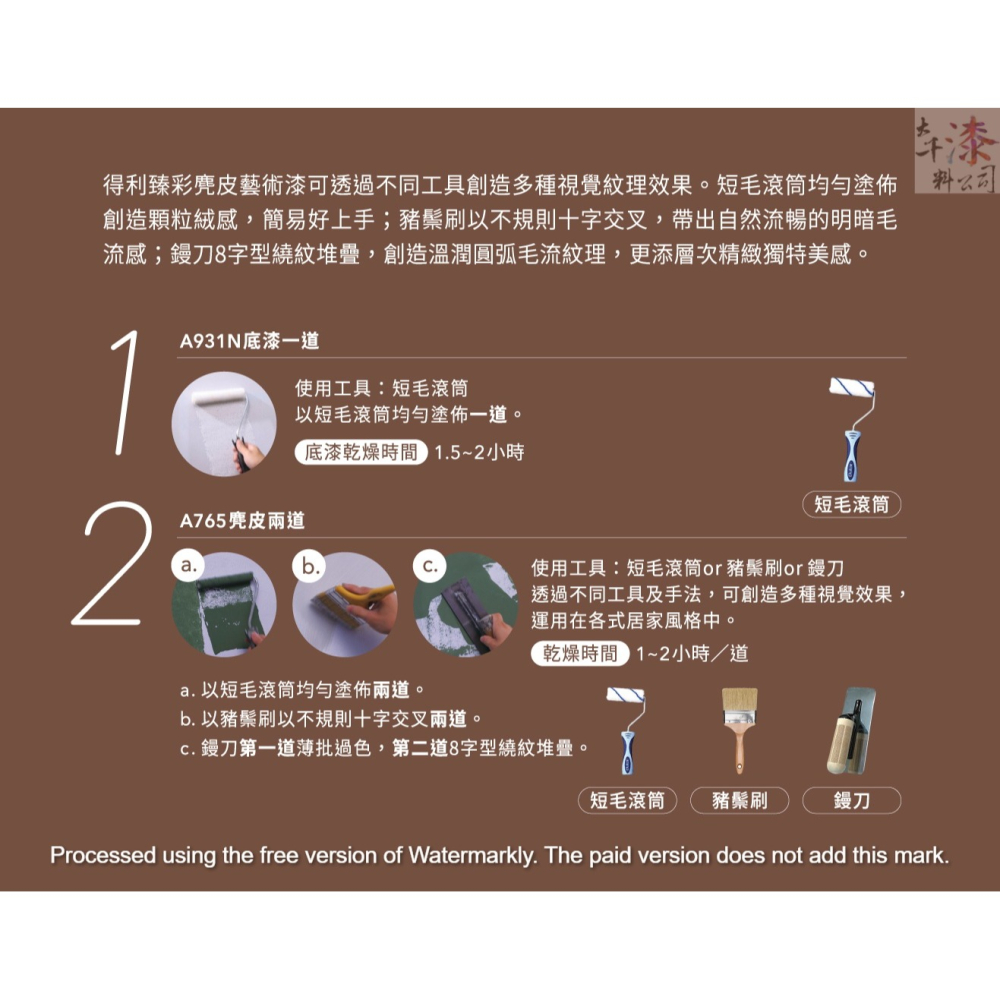 大千漆料公司

得利臻彩麂皮藝術漆可透過不同工具創造多種視覺紋理效果。短毛滾筒均勻塗佈創造顆粒絨感，簡易好上手；豬鬃刷以不規則十字交叉，帶出自然流暢的明暗毛流感；鏝刀8字型繞紋堆疊，創造溫潤圓弧毛流紋理，更添層次精緻獨特美感。

1

A931N底漆一道

使用工具：短毛滾筒
以短毛滾筒均勻塗佈一道。

底漆乾燥時間 1.5~2小時

短毛滾筒

2

A765麂皮兩道

a.

b.

c.

使用工具：短毛滾筒or 豬鬃刷or 鏝刀
透過不同工具及手法，可創造多種視覺效果，運用在各式居家風格中。

乾燥時間 1~2小時／道

a. 以短毛滾筒均勻塗佈兩道。
b. 以豬鬃刷以不規則十字交叉兩道。
c. 鏝刀第一道薄批過色，第二道8字型繞紋堆疊。

短毛滾筒

豬鬃刷

鏝刀

Processed using the free version of Watermarkly. The paid version does not add this mark.