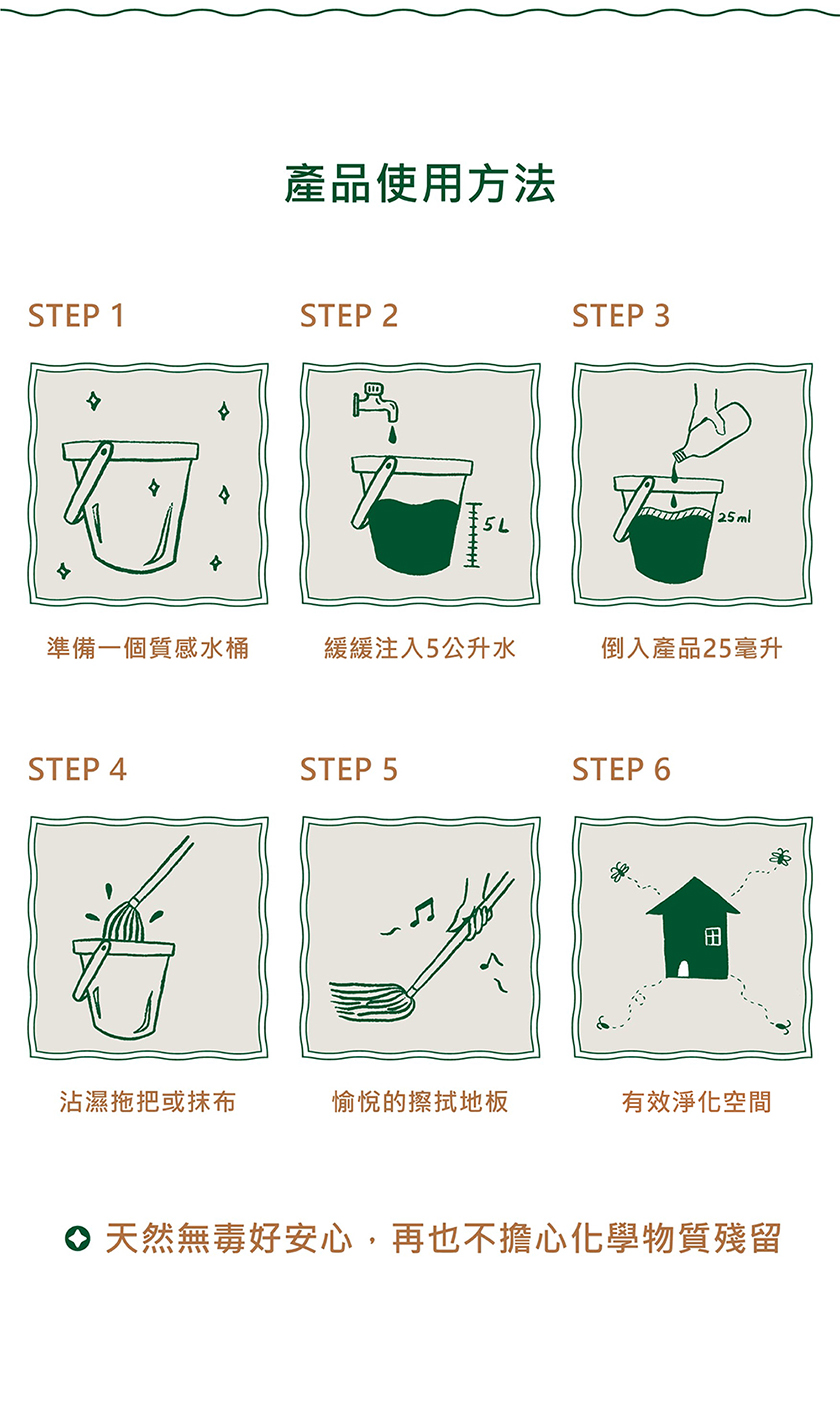 產品使用方法

STEP 1

準備一個質感水桶

STEP 2

5L

緩緩注入5公升水

STEP 3

25ml

倒入產品25毫升

STEP 4

沾濕拖把或抹布

STEP 5

愉悅的擦拭地板

STEP 6

有效淨化空間

天然無毒好安心，再也不擔心化學物質殘留