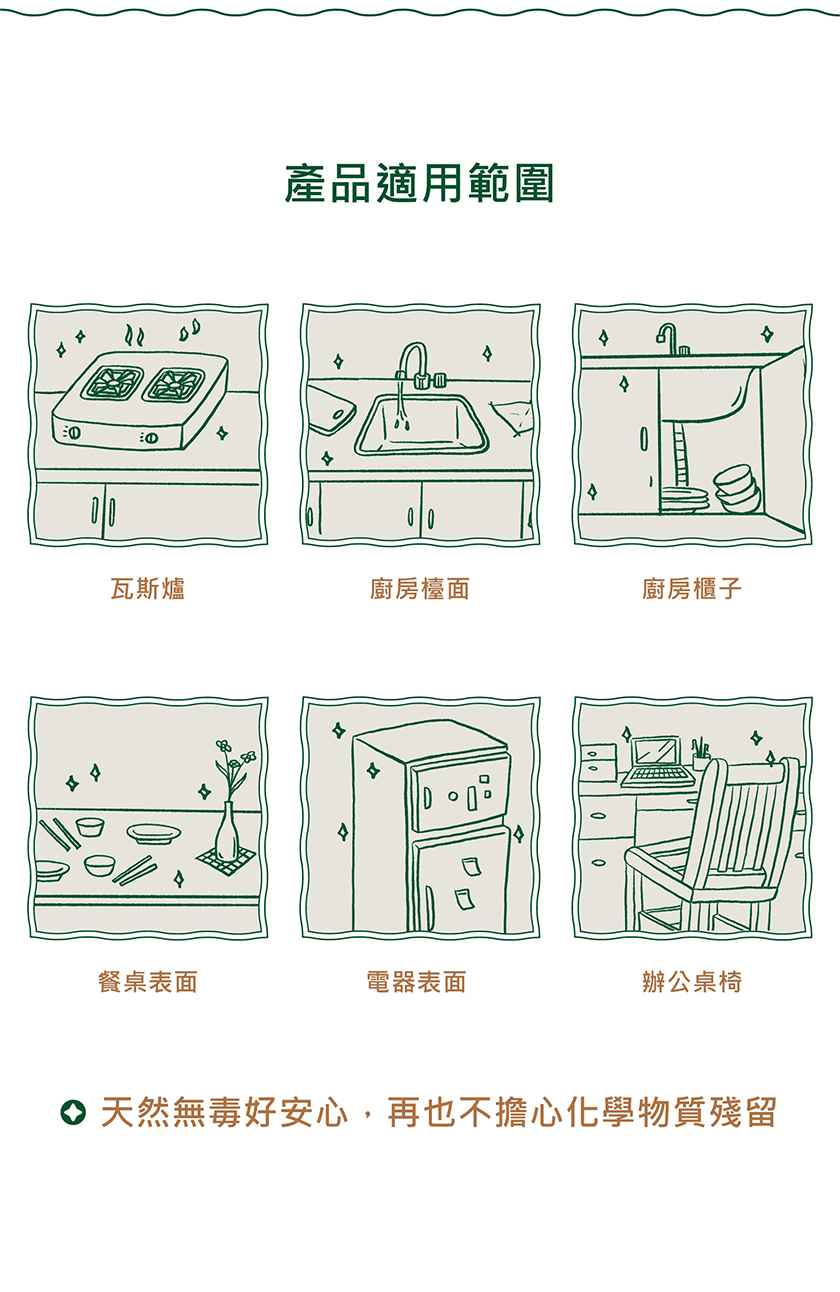 產品適用範圍

瓦斯爐

廚房檯面

廚房櫃子

餐桌表面

電器表面

辦公桌椅

天然無毒好安心，再也不擔心化學物質殘留