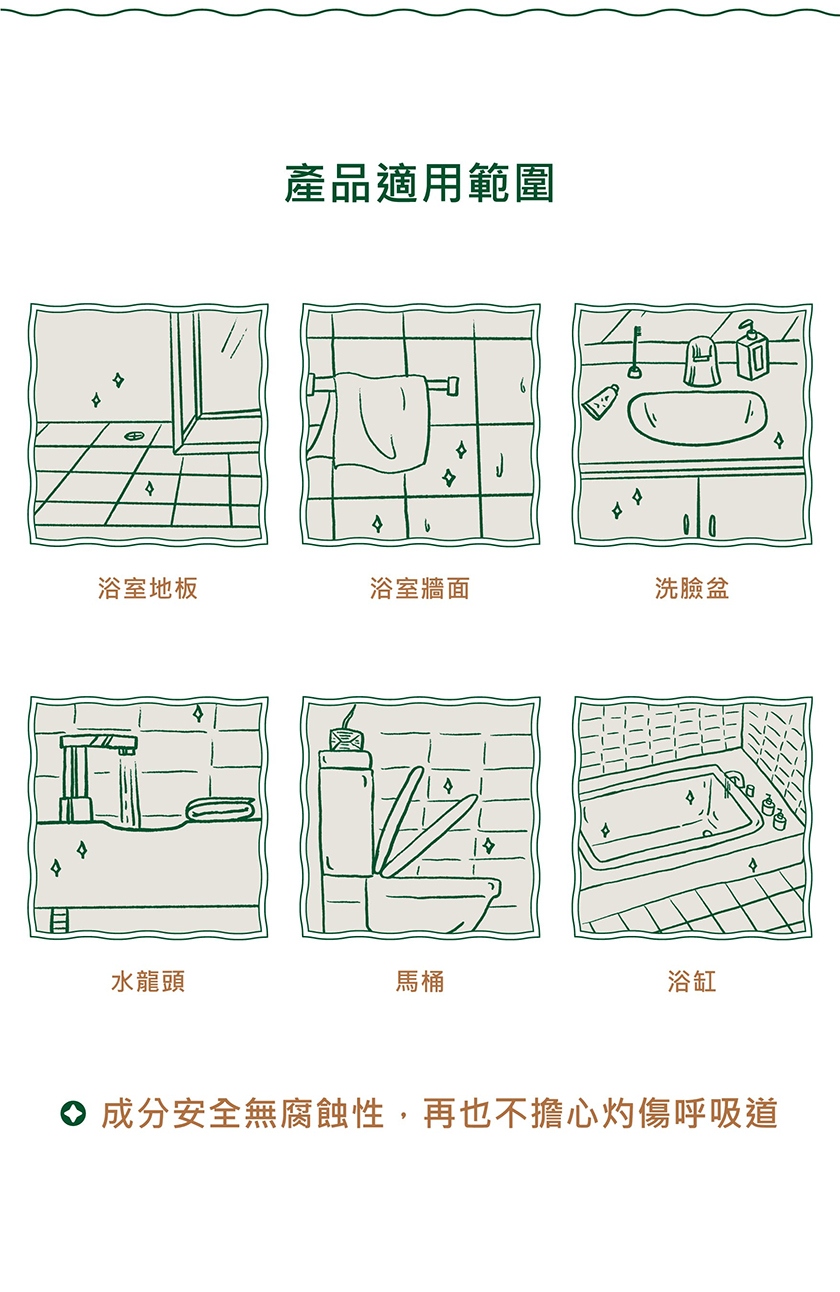 產品適用範圍

浴室地板

浴室牆面

洗臉盆

水龍頭

馬桶

浴缸

成分安全無腐蝕性，再也不擔心灼傷呼吸道