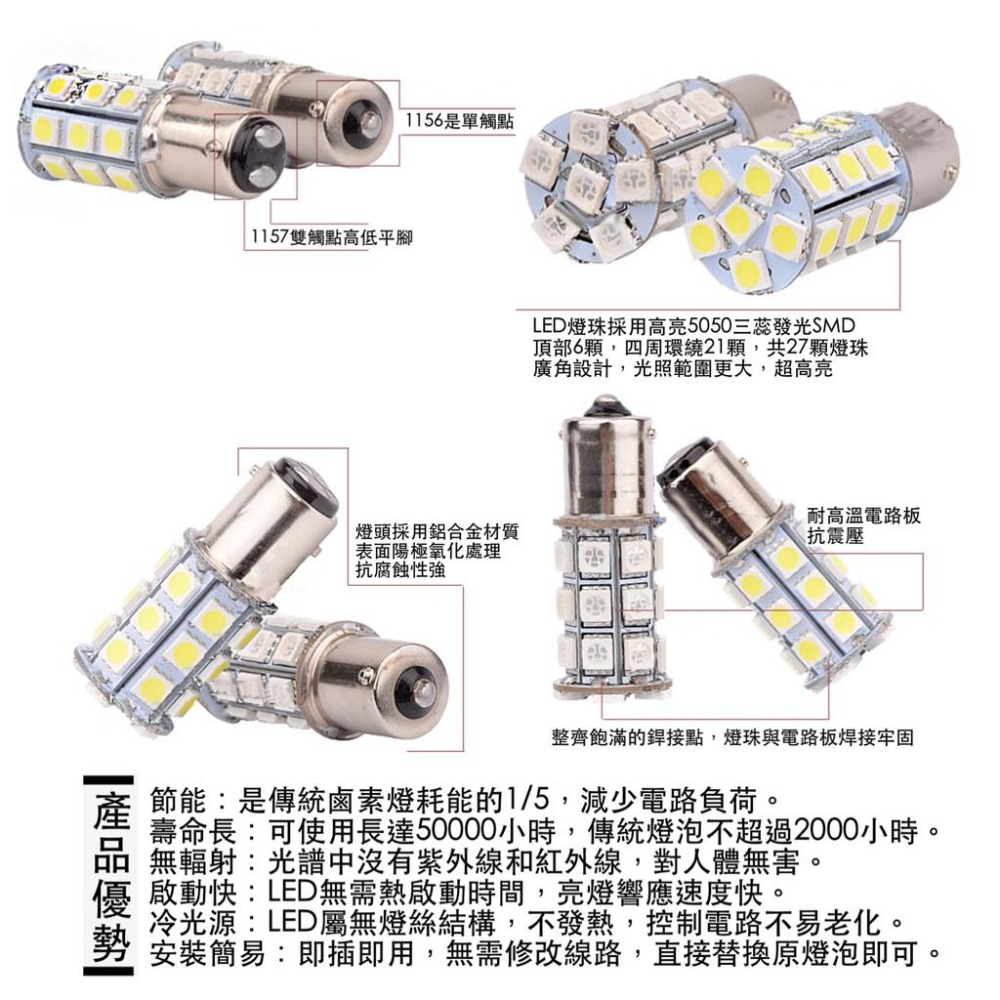 1156是單觸點

1157雙觸點高低平腳

LED燈珠採用高亮5050三蕊發光SMD
頂部6顆，四周環繞21顆，共27顆燈珠
廣角設計，光照範圍更大，超高亮

燈頭採用鋁合金材質
表面陽極氧化處理
抗腐蝕性強

耐高溫電路板
抗震壓

整齊飽滿的銲接點，燈珠與電路板焊接牢固

產品優勢

節能：是傳統鹵素燈耗能的1/5，減少電路負荷。
壽命長：可使用長達50000小時，傳統燈泡不超過2000小時。
無輻射：光譜中沒有紫外線和紅外線，對人體無害。
啟動快：LED無需熱啟動時間，亮燈響應速度快。
冷光源：LED屬無燈絲結構，不發熱，控制電路不易老化。
安裝簡易：即插即用，無需修改線路，直接替換原燈泡即可。