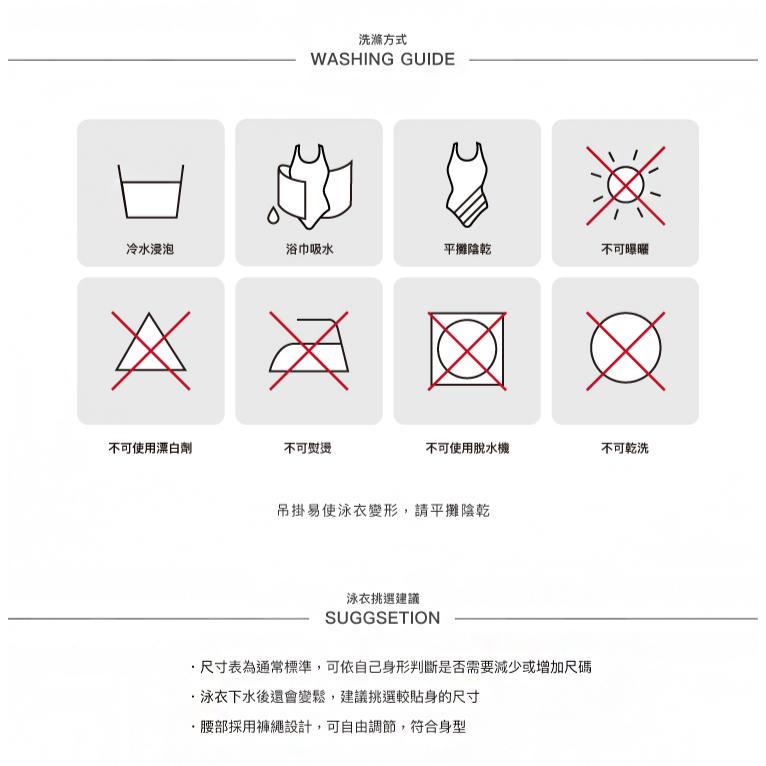 洗滌方式
WASHING GUIDE

冷水浸泡

浴巾吸水

平攤陰乾

不可曝曬

不可使用漂白劑

不可熨燙

不可使用脫水機

不可乾洗

吊掛易使泳衣變形，請平攤陰乾

泳衣挑選建議
SUGGSETION

・尺寸表為通常標準，可依自己身形判斷是否需要減少或增加尺碼

・泳衣下水後還會變鬆，建議挑選較貼身的尺寸

・腰部採用褲繩設計，可自由調節，符合身型