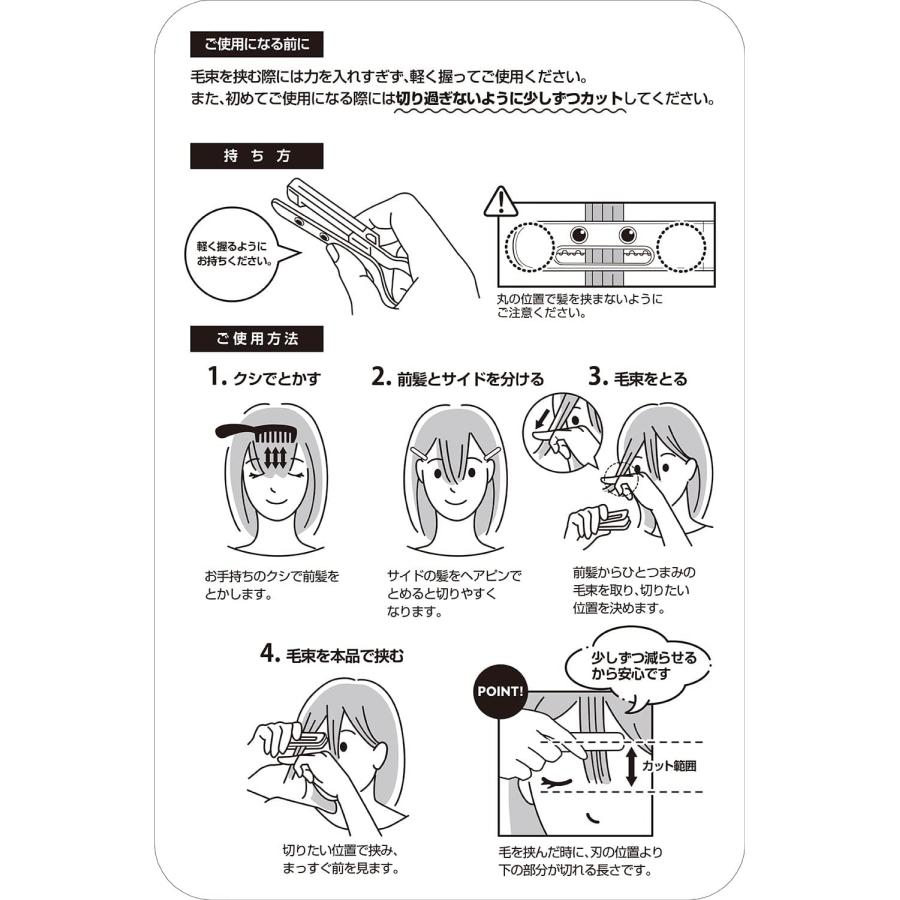 ご使用になる前に

毛束を挟む際には力を入れすぎず、軽く握ってご使用ください。
また、初めてご使用になる際には切り過ぎないように少しずつカットしてください。

持ち方

軽く握るようにお持ちください。

丸の位置で髪を挟まないようにご注意ください。

ご使用方法

1. クシでとかす

お手持ちのクシで前髪をとかします。

2. 前髪とサイドを分ける

サイドの髪をヘアピンでとめると切りやすくなります。

3. 毛束をとる

前髪からひとつまみの毛束を取り、切りたい位置を決めます。

4. 毛束を本品で挟む

切りたい位置で挟み、まっすぐ前を見ます。

POINT!

少しずつ減らせるから安心です

カット範囲

毛を挟んだ時に、刃の位置より下の部分が切れる長さです。