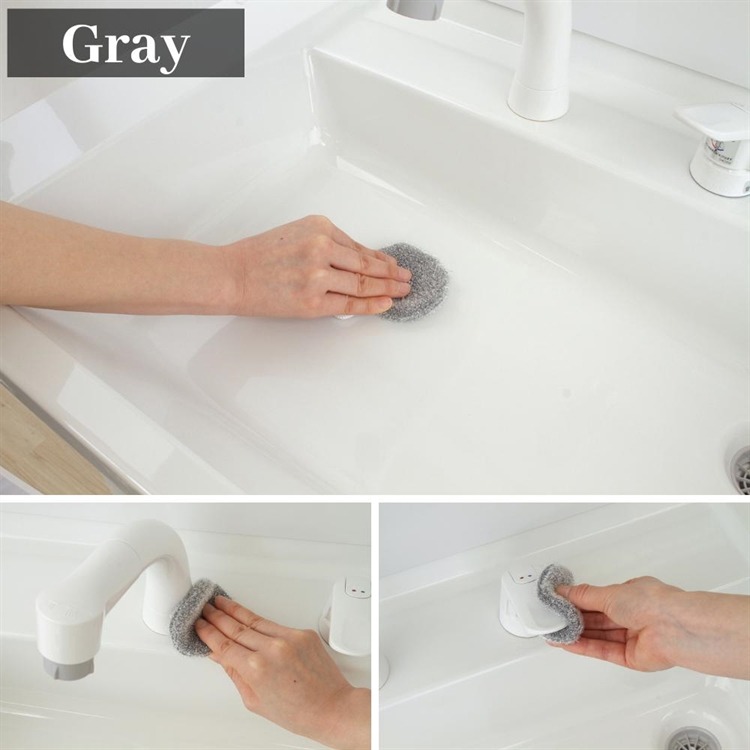 Gray