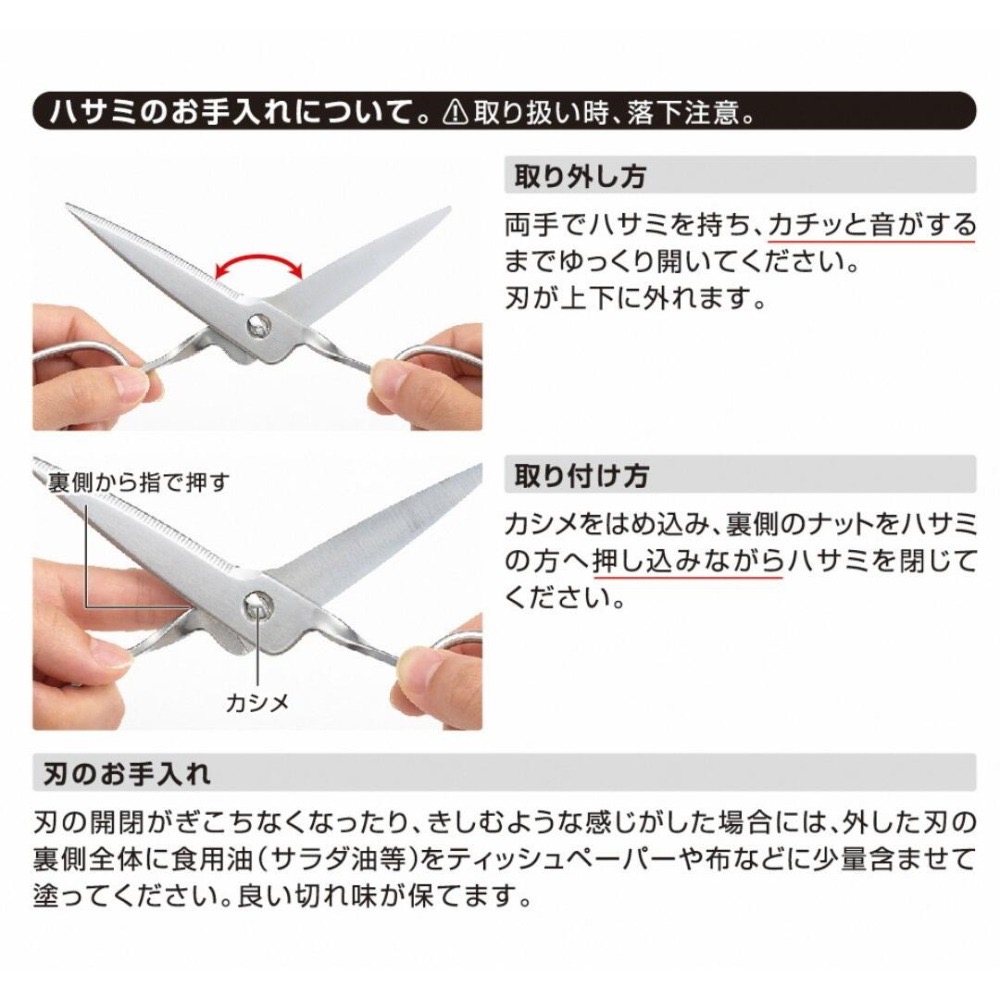 ハサミのお手入れについて。⚠取り扱い時、落下注意。

取り外し方

両手でハサミを持ち、カチッと音がするまでゆっくり開いてください。
刃が上下に外れます。

裏側から指で押す

カシメ

取り付け方

カシメをはめ込み、裏側のナットをハサミの方へ押し込みながらハサミを閉じてください。

刃のお手入れ

刃の開閉がぎこちなくなったり、きしむような感じがした場合には、外した刃の裏側全体に食用油（サラダ油等）をティッシュペーパーや布などに少量含ませて塗ってください。良い切れ味が保てます。