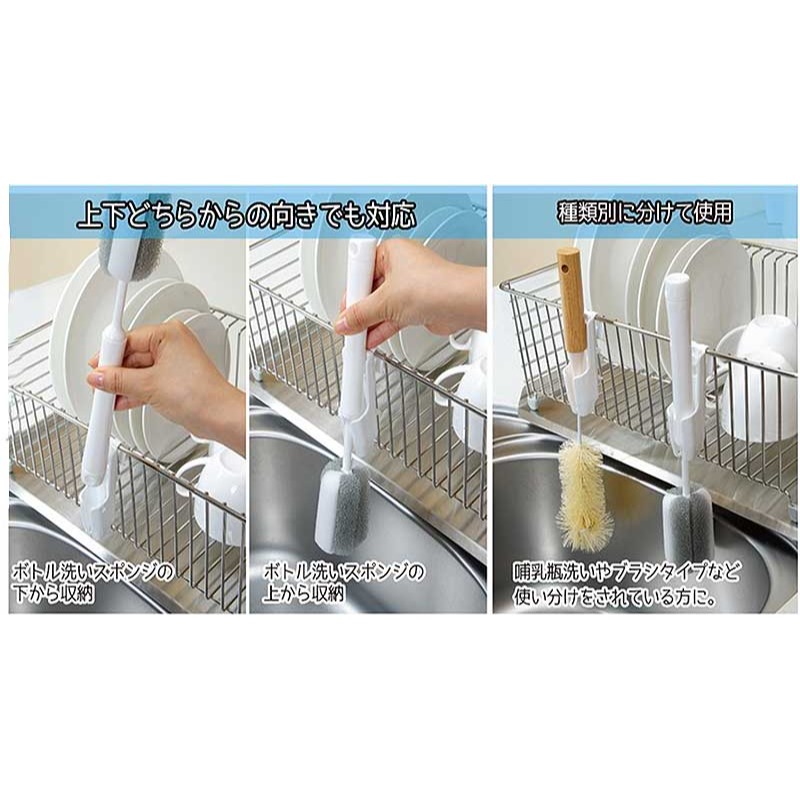 上下どちらからの向きでも対応

ボトル洗いスポンジの下から収納

ボトル洗いスポンジの上から収納

種類別に分けて使用

哺乳瓶洗いやブラシタイプなど使い分けをされている方に。