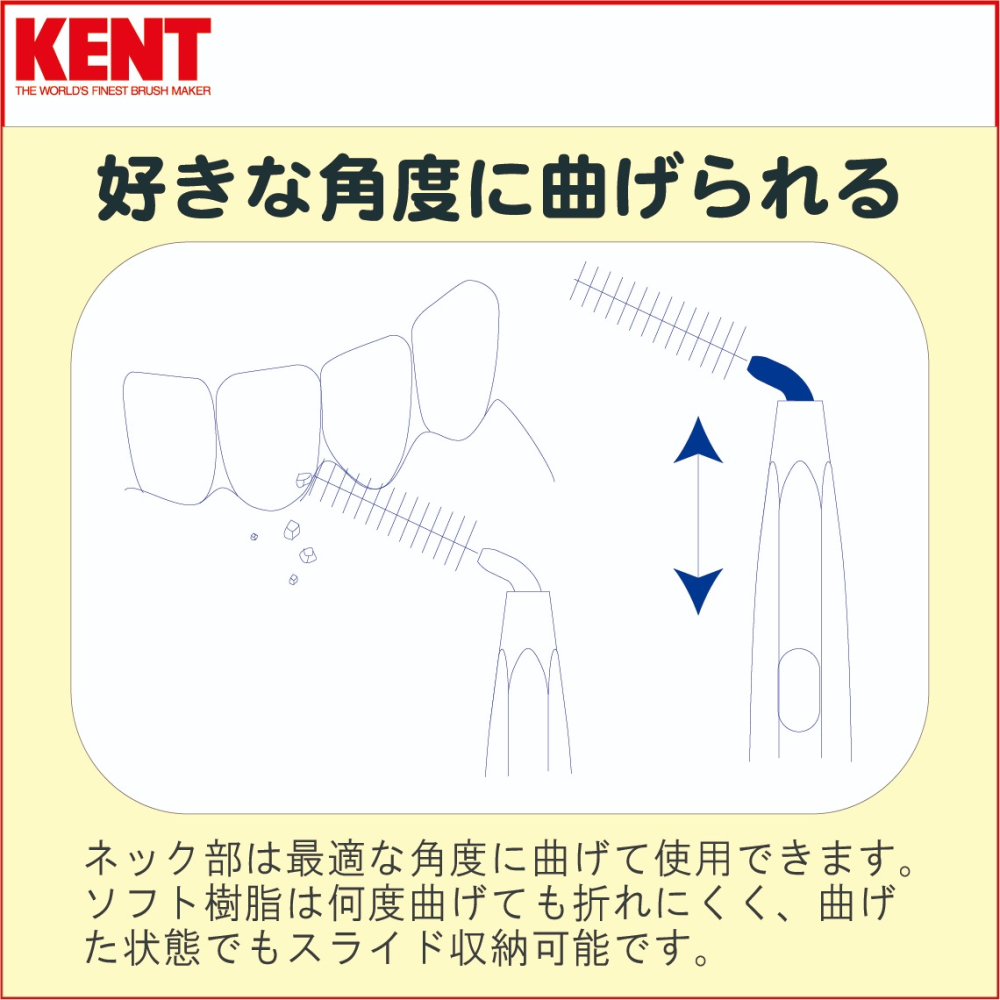 KENT
THE WORLD'S FINEST BRUSH MAKER

好きな角度に曲げられる

ネック部は最適な角度に曲げて使用できます。ソフト樹脂は何度曲げても折れにくく、曲げた状態でもスライド収納可能です。