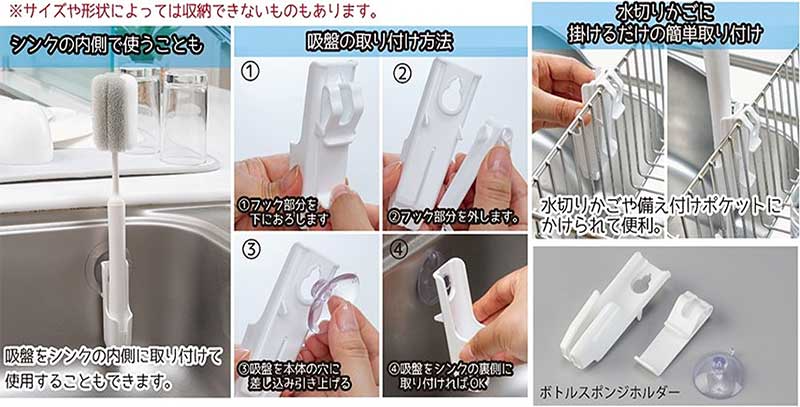 ※サイズや形状によっては収納できないものもあります。

シンクの内側で使うことも

吸盤をシンクの内側に取り付けて使用することもできます。

吸盤の取り付け方法

①
①フック部分を下におろします

②
②フック部分を外します。

③
③吸盤を本体の穴に差し込み引き上げる

④
④吸盤をシンクの裏側に取り付ければOK

水切りかごに掛けるだけの簡単取り付け

水切りかごや備え付けポケットにかけられて便利。

ボトルスポンジホルダー