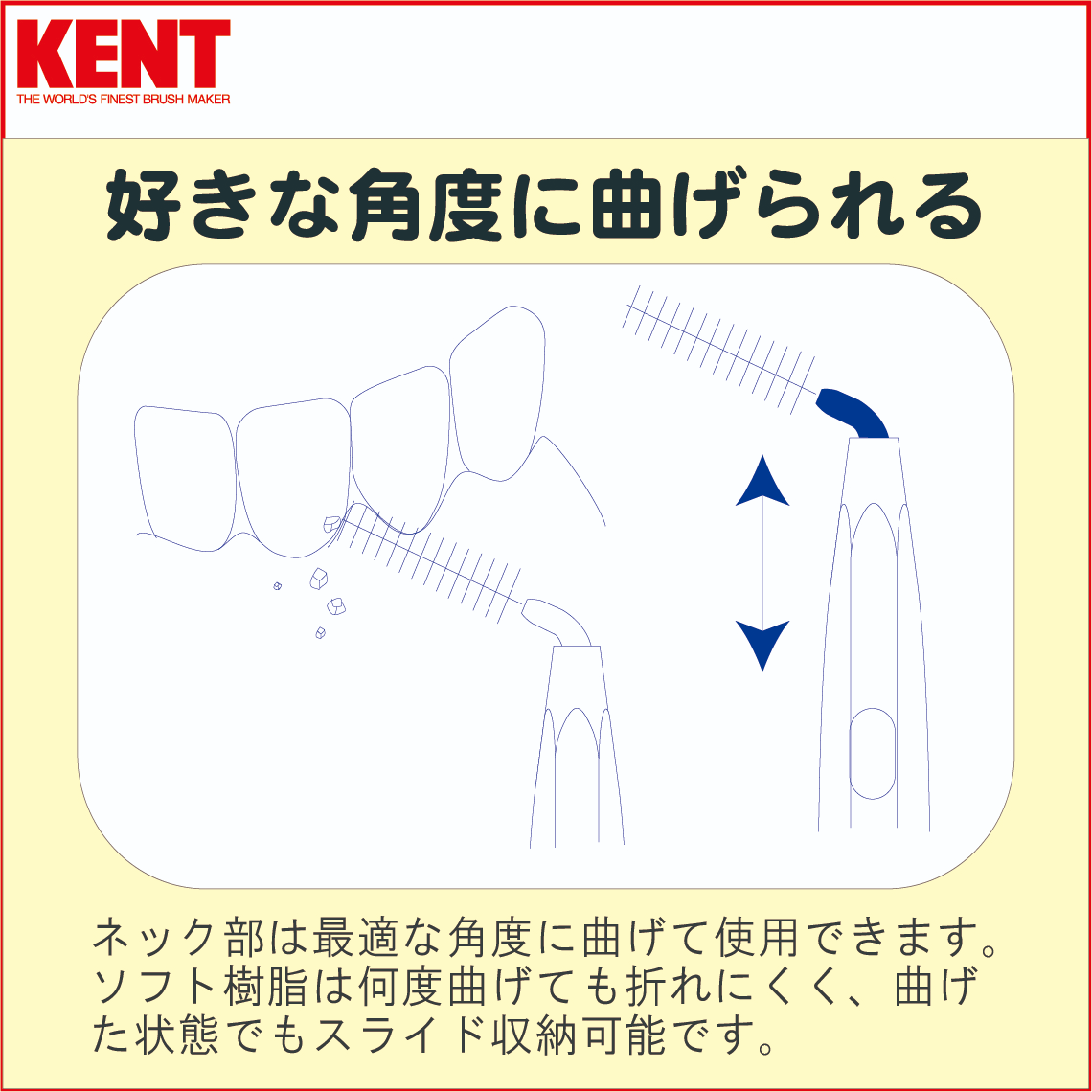 KENT
THE WORLD'S FINEST BRUSH MAKER

好きな角度に曲げられる

ネック部は最適な角度に曲げて使用できます。ソフト樹脂は何度曲げても折れにくく、曲げた状態でもスライド収納可能です。