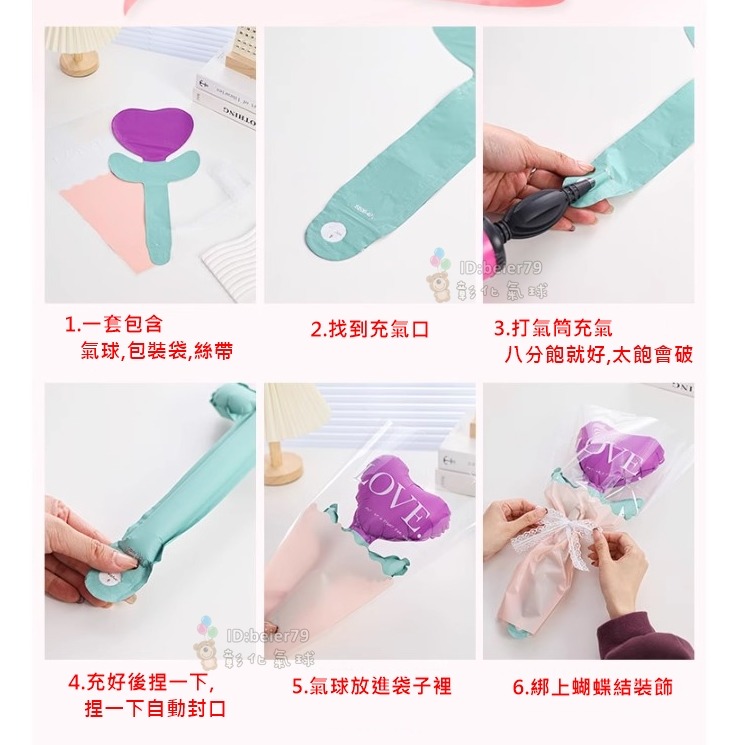 ID:beier79
彰化氣球

1.一套包含
氣球,包裝袋,絲帶

2.找到充氣口

3.打氣筒充氣
八分飽就好,太飽會破

LOVE

LOVE

ID:beier79
彰化氣球

4.充好後捏一下,
捏一下自動封口

5.氣球放進袋子裡

6.綁上蝴蝶結裝飾