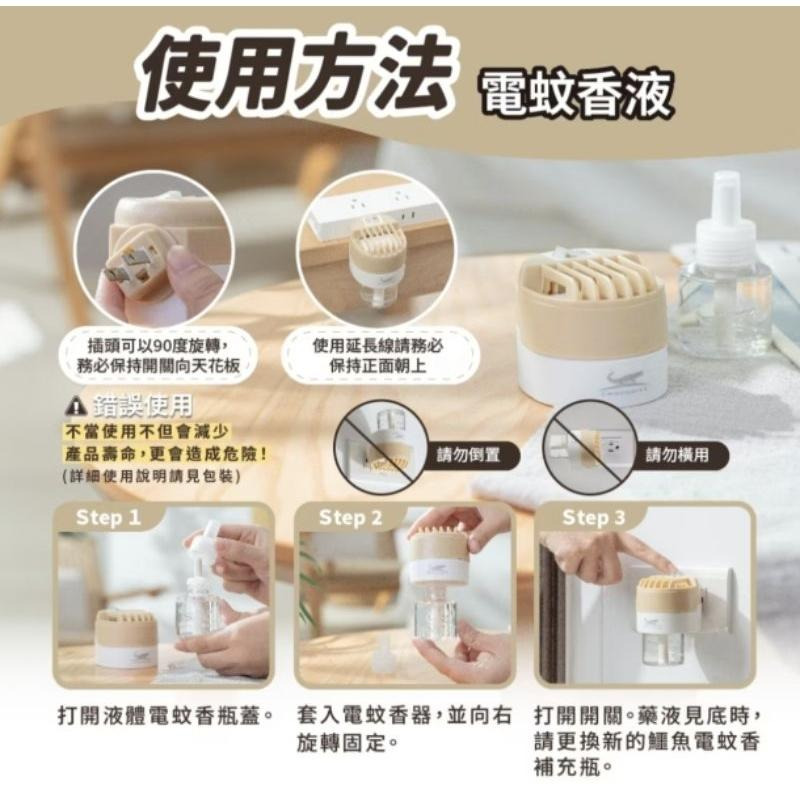 使用方法 電蚊香液

插頭可以90度旋轉，務必保持開關向天花板

使用延長線請務必保持正面朝上

錯誤使用
不當使用不但會減少產品壽命，更會造成危險！
(詳細使用說明請見包裝)

請勿倒置

請勿橫用

Step 1

Step 2

Step 3

打開液體電蚊香瓶蓋。

套入電蚊香器，並向右旋轉固定。

打開開關。藥液見底時，請更換新的鱷魚電蚊香補充瓶。