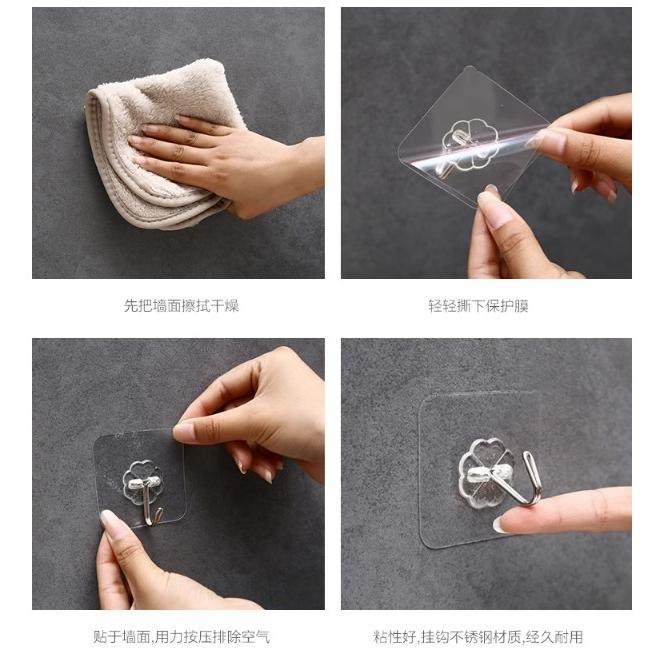 先把墙面擦拭干燥

轻轻撕下保护膜

贴于墙面,用力按压排除空气

粘性好,挂钩不锈钢材质,经久耐用