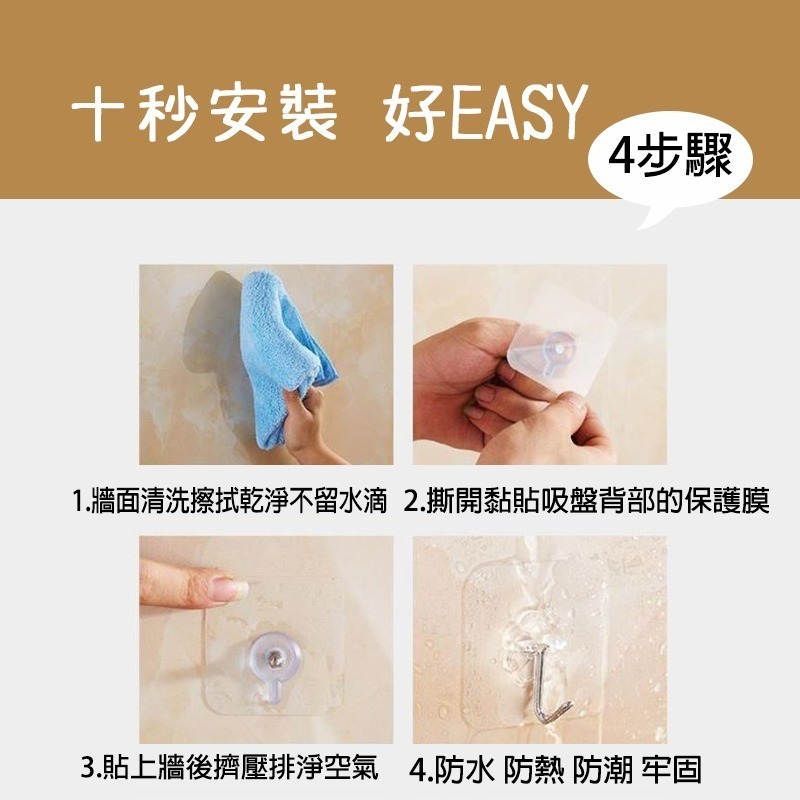 十秒安裝 好EASY

4步驟

1.牆面清洗擦拭乾淨不留水滴

2.撕開黏貼吸盤背部的保護膜

3.貼上牆後擠壓排淨空氣

4.防水 防熱 防潮 牢固