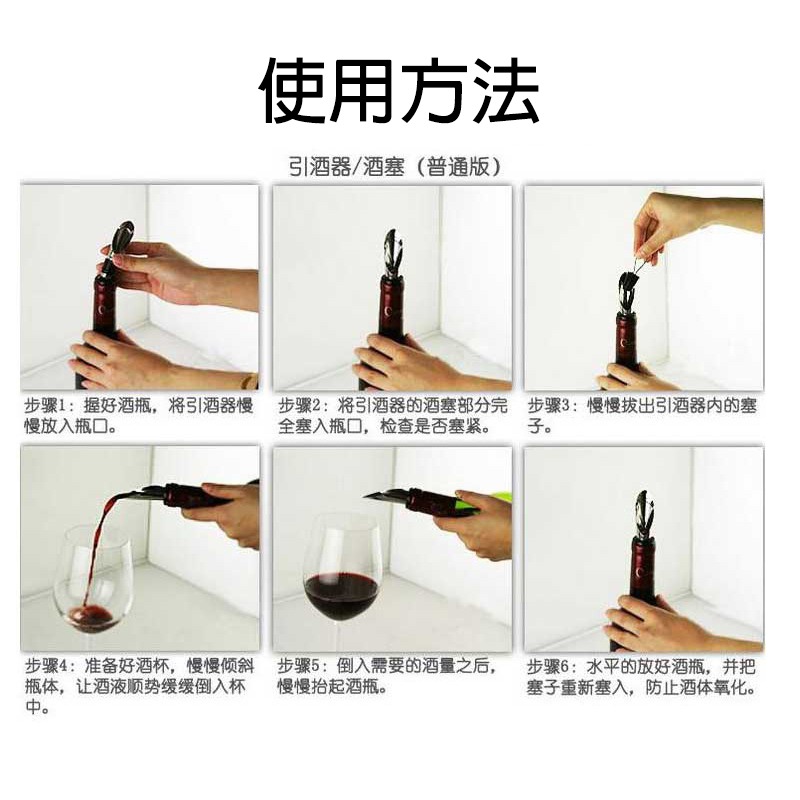 使用方法

引酒器/酒塞（普通版）

步骤1：握好酒瓶，将引酒器慢慢放入瓶口。

步骤2：将引酒器的酒塞部分完全塞入瓶口，检查是否塞紧。

步骤3：慢慢拔出引酒器内的塞子。

步骤4：准备好酒杯，慢慢倾斜瓶体，让酒液顺势缓缓倒入杯中。

步骤5：倒入需要的酒量之后，慢慢抬起酒瓶。

步骤6：水平的放好酒瓶，并把塞子重新塞入，防止酒体氧化。