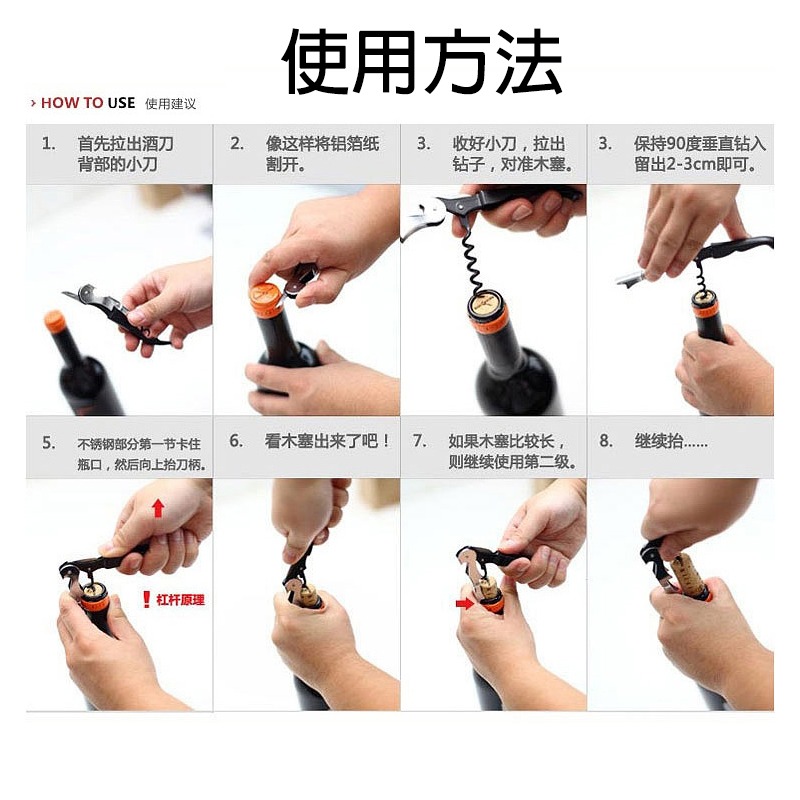 使用方法

› HOW TO USE 使用建议

1. 首先拉出酒刀背部的小刀

2. 像这样将铝箔纸割开。

3. 收好小刀，拉出钻子，对准木塞。

3. 保持90度垂直钻入留出2-3cm即可。

5. 不锈钢部分第一节卡住瓶口，然后向上抬刀柄。

! 杠杆原理

6. 看木塞出来了吧！

7. 如果木塞比较长，则继续使用第二级。

8. 继续抬......