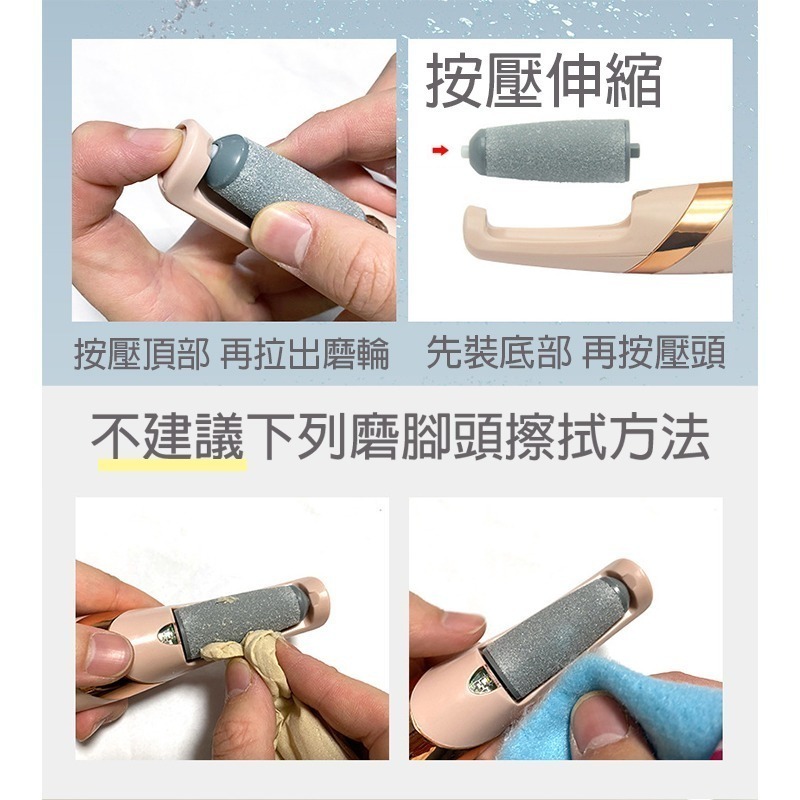 按壓伸縮

按壓頂部 再拉出磨輪

先裝底部 再按壓頭

不建議下列磨腳頭擦拭方法