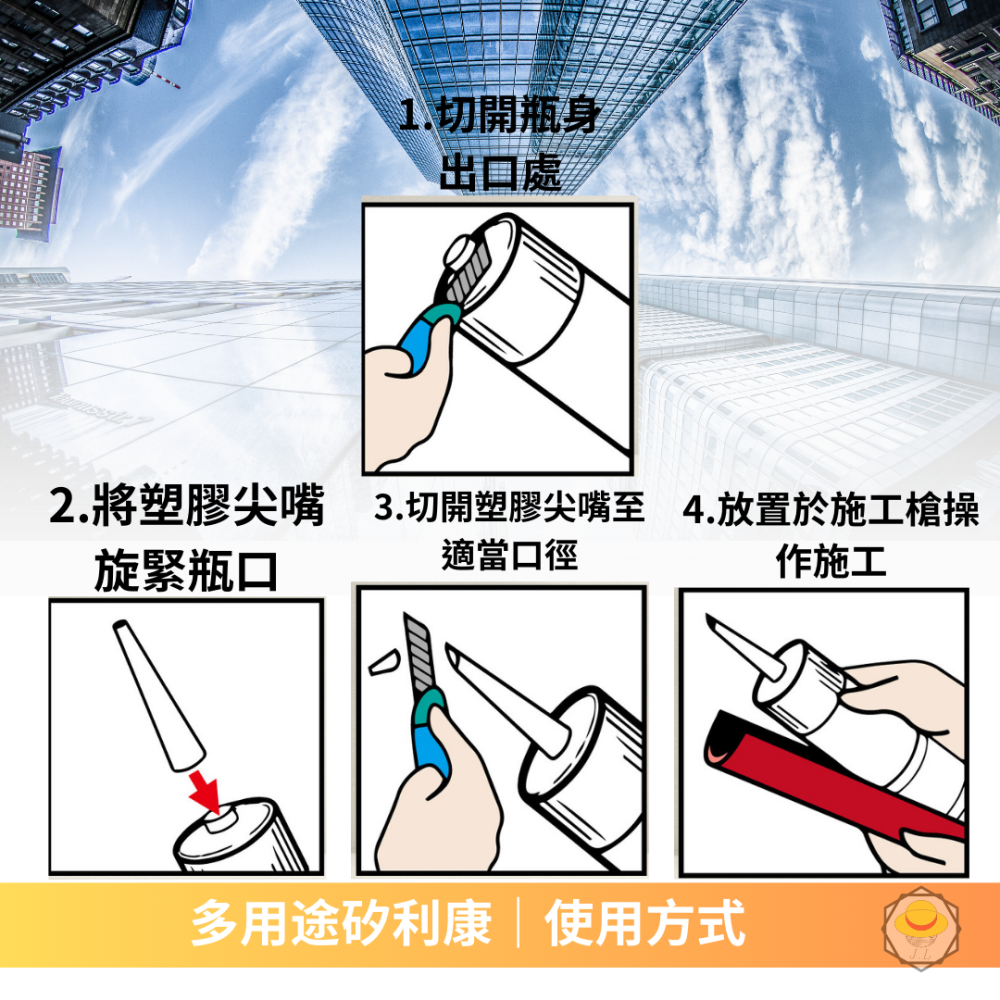 1.切開瓶身出口處

2.將塑膠尖嘴旋緊瓶口

3.切開塑膠尖嘴至適當口徑

4.放置於施工槍操作施工

多用途矽利康｜使用方式