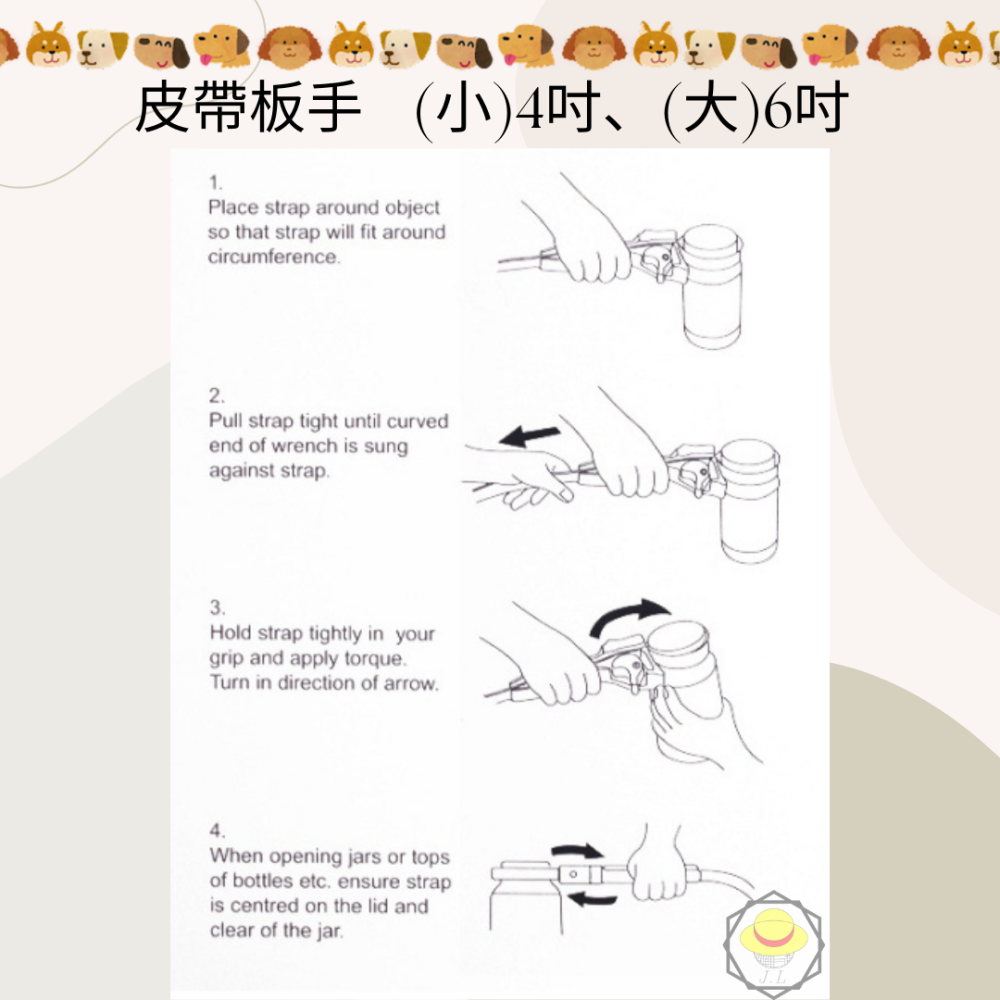 皮帶板手　(小)4吋、(大)6吋

1.
Place strap around object so that strap will fit around circumference.

2.
Pull strap tight until curved end of wrench is sung against strap.

3.
Hold strap tightly in your grip and apply torque. Turn in direction of arrow.

4.
When opening jars or tops of bottles etc. ensure strap is centred on the lid and clear of the jar.

J.L