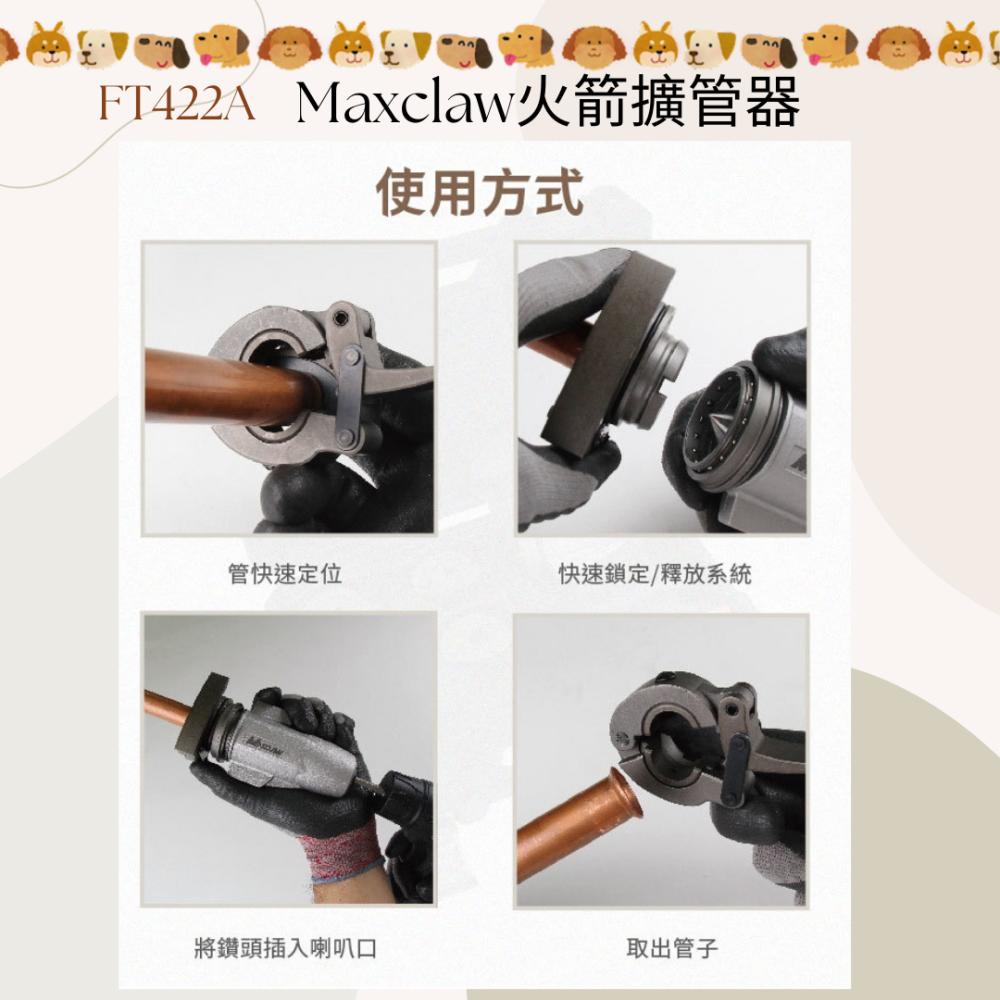 FT422A Maxclaw火箭擴管器

使用方式

管快速定位

快速鎖定/釋放系統

將鑽頭插入喇叭口

取出管子