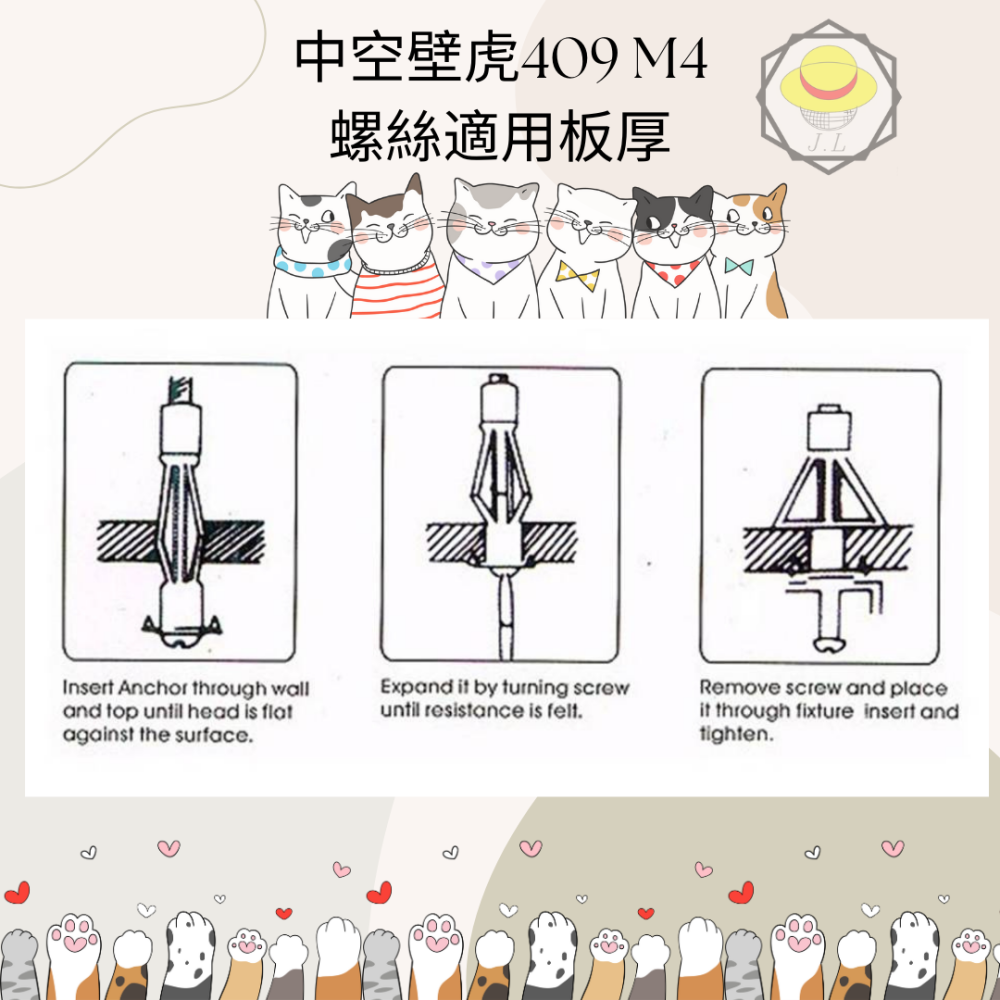 中空壁虎409 M4
螺絲適用板厚

J.L

Insert Anchor through wall and top until head is flat against the surface.

Expand it by turning screw until resistance is felt.

Remove screw and place it through fixture insert and tighten.