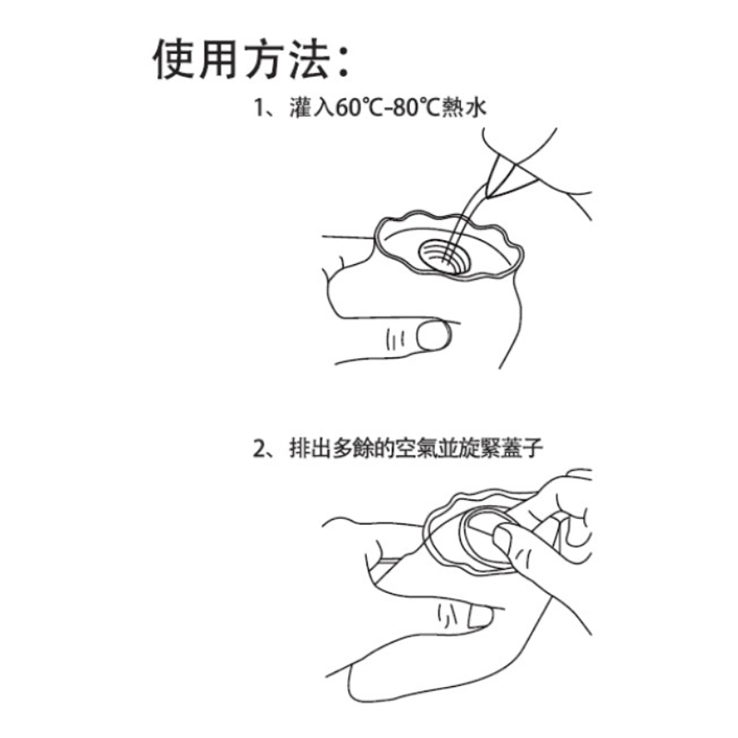 使用方法：

1、灌入60℃-80℃熱水

2、排出多餘的空氣並旋緊蓋子