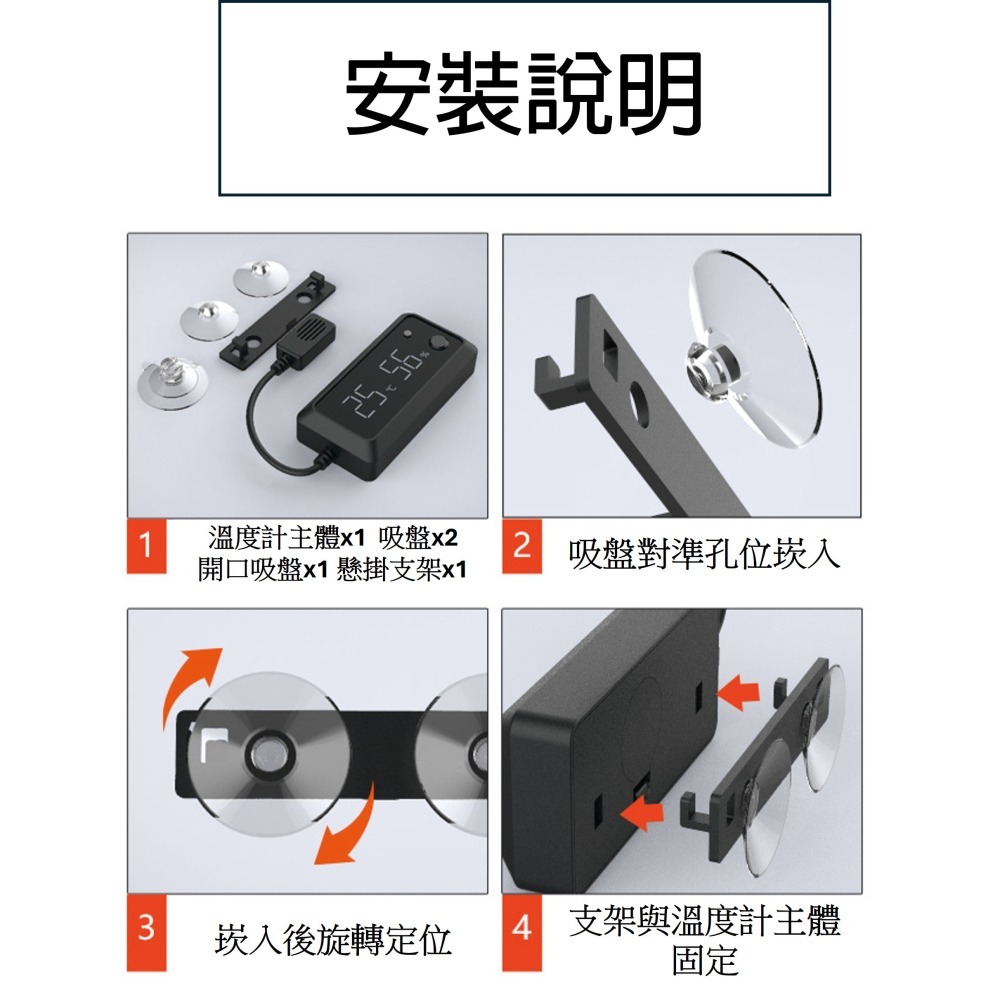 安裝說明

25℃ 56%

1 溫度計主體x1 吸盤x2 開口吸盤x1 懸掛支架x1

2 吸盤對準孔位崁入

3 崁入後旋轉定位

4 支架與溫度計主體固定