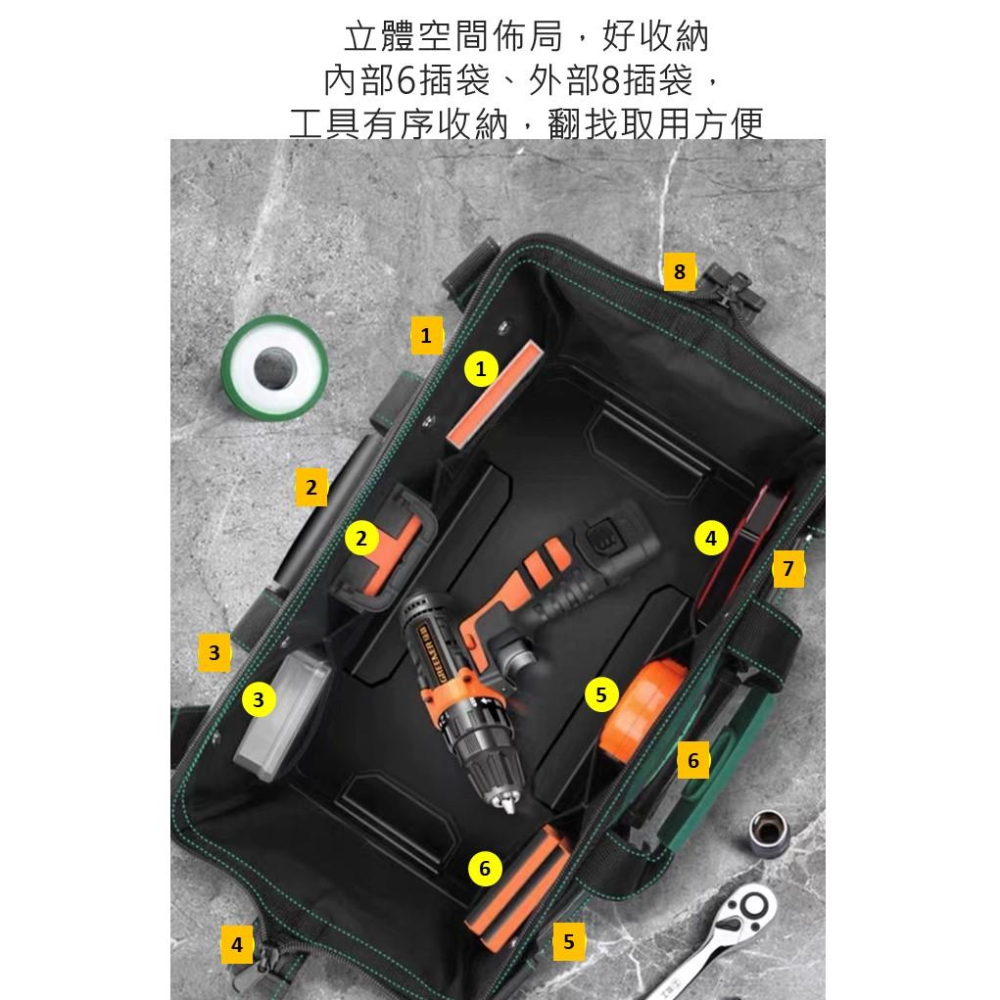 立體空間佈局，好收納
內部6插袋、外部8插袋，
工具有序收納，翻找取用方便

8
1
1
2
2
4
7
3
3
5
6
6
4
5