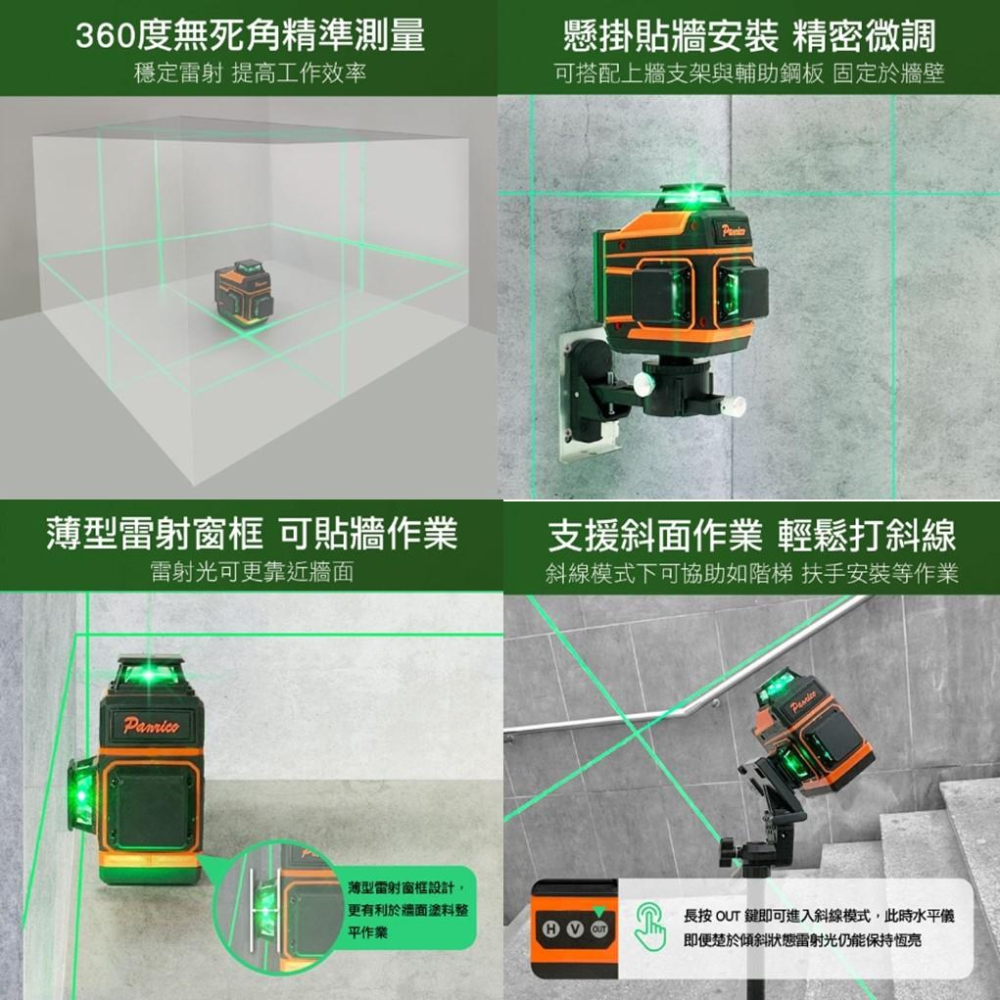 360度無死角精準測量
穩定雷射 提高工作效率

懸掛貼牆安裝 精密微調
可搭配上牆支架與輔助鋼板 固定於牆壁

Panrico

薄型雷射窗框 可貼牆作業
雷射光可更靠近牆面

Panrico

薄型雷射窗框設計，更有利於牆面塗料整平作業

支援斜面作業 輕鬆打斜線
斜線模式下可協助如階梯 扶手安裝等作業

Panrico

H V OUT

長按 OUT 鍵即可進入斜線模式，此時水平儀即便楚於傾斜狀態雷射光仍能保持恆亮