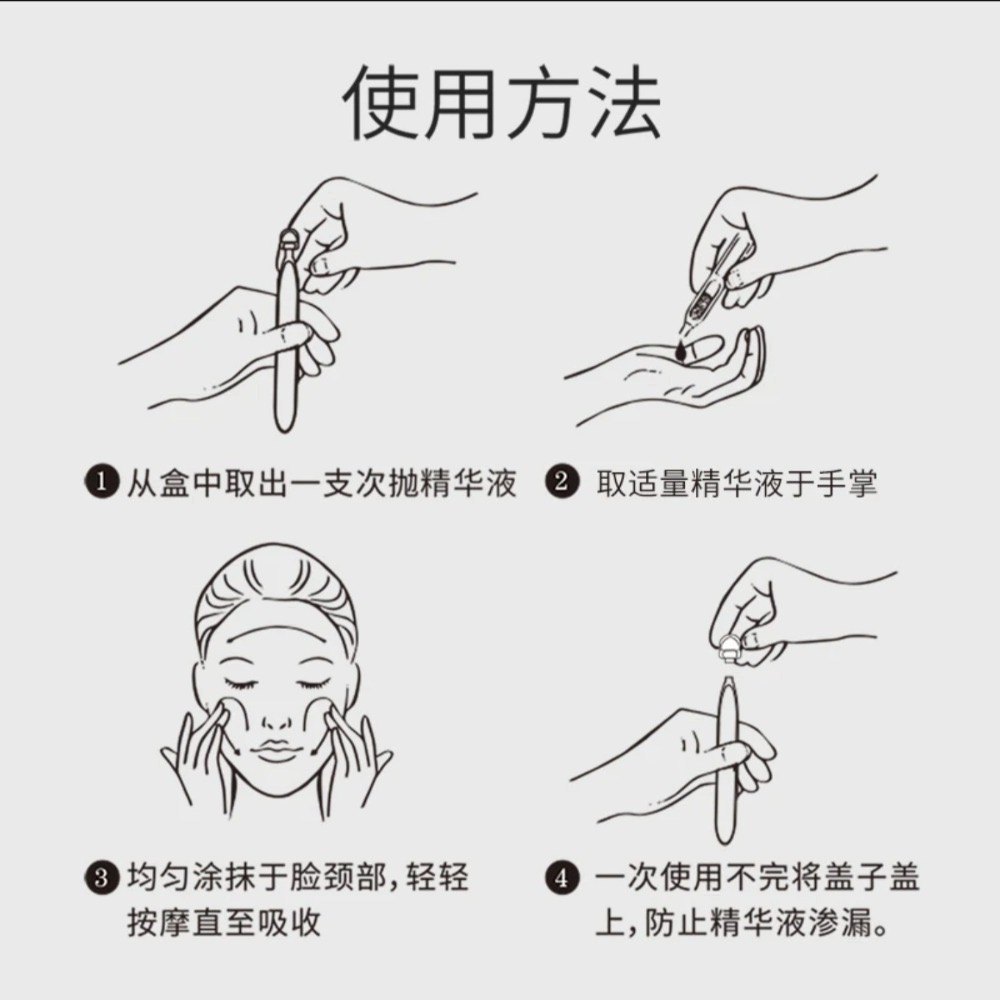 使用方法

❶ 从盒中取出一支次抛精华液

❷ 取适量精华液于手掌

❸ 均匀涂抹于脸颈部，轻轻按摩直至吸收

❹ 一次使用不完将盖子盖上，防止精华液渗漏。