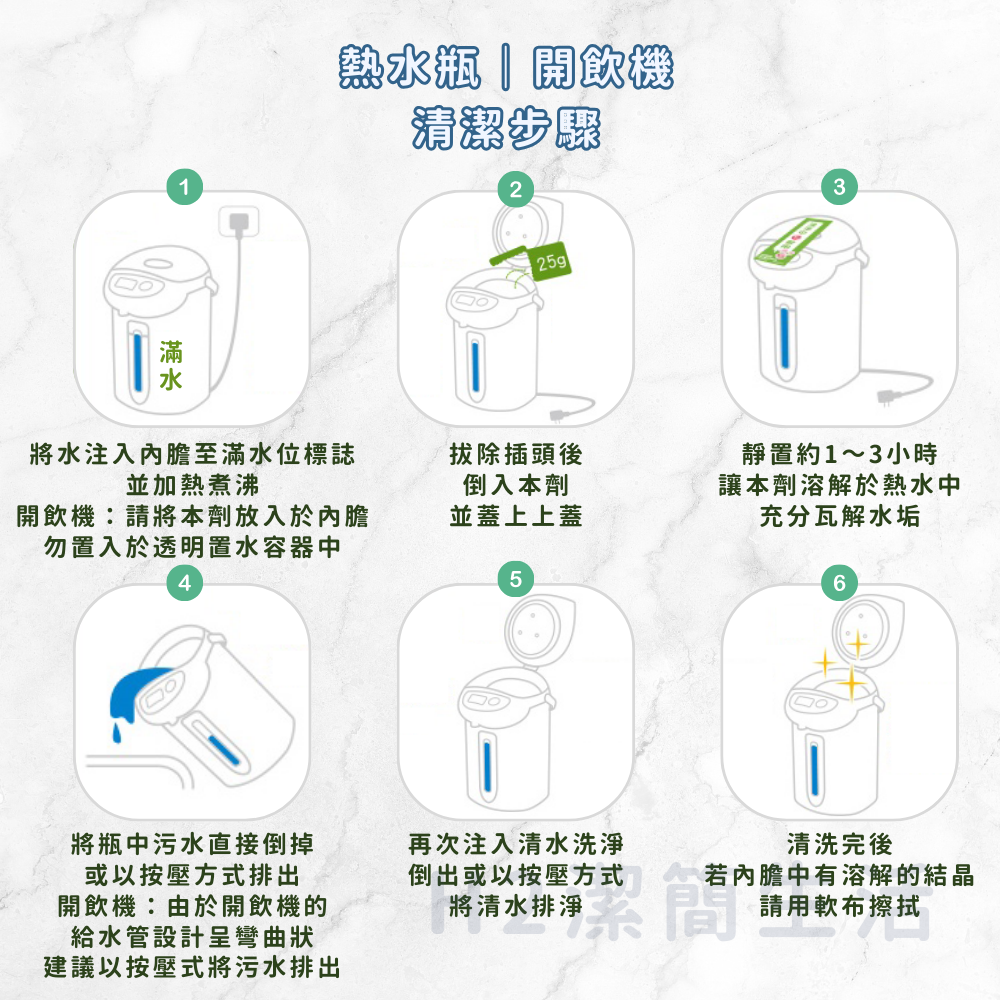 熱水瓶 | 開飲機
清潔步驟

1

滿水

將水注入內膽至滿水位標誌
並加熱煮沸
開飲機：請將本劑放入於內膽
勿置入於透明置水容器中

2

25g

拔除插頭後
倒入本劑
並蓋上上蓋

3

靜置約1～3小時
讓本劑溶解於熱水中
充分瓦解水垢

4

將瓶中污水直接倒掉
或以按壓方式排出
開飲機：由於開飲機的
給水管設計呈彎曲狀
建議以按壓式將污水排出

5

再次注入清水洗淨
倒出或以按壓方式
將清水排淨

6

清洗完後
若內膽中有溶解的結晶
請用軟布擦拭

H2潔簡生活