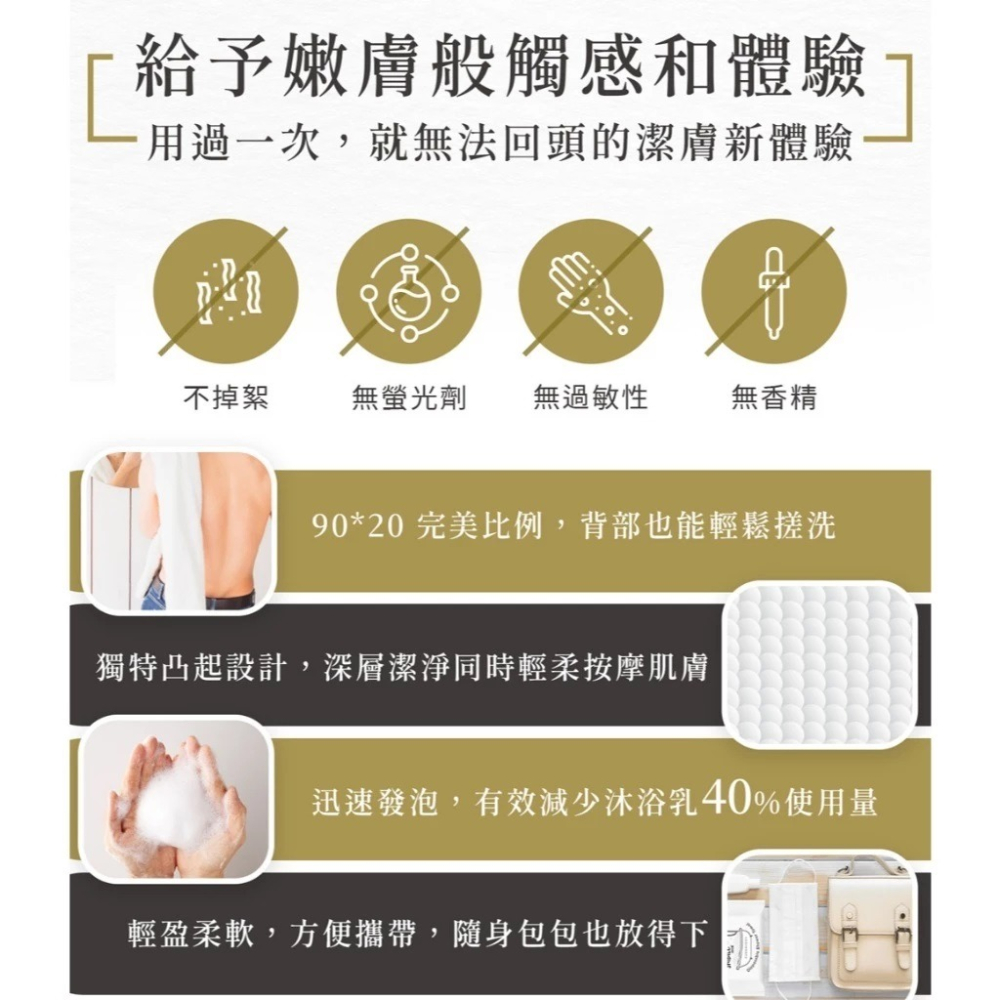 給予嫩膚般觸感和體驗
用過一次，就無法回頭的潔膚新體驗

不掉絮
無螢光劑
無過敏性
無香精

90*20 完美比例，背部也能輕鬆搓洗

獨特凸起設計，深層潔淨同時輕柔按摩肌膚

迅速發泡，有效減少沐浴乳40%使用量

輕盈柔軟，方便攜帶，隨身包包也放得下