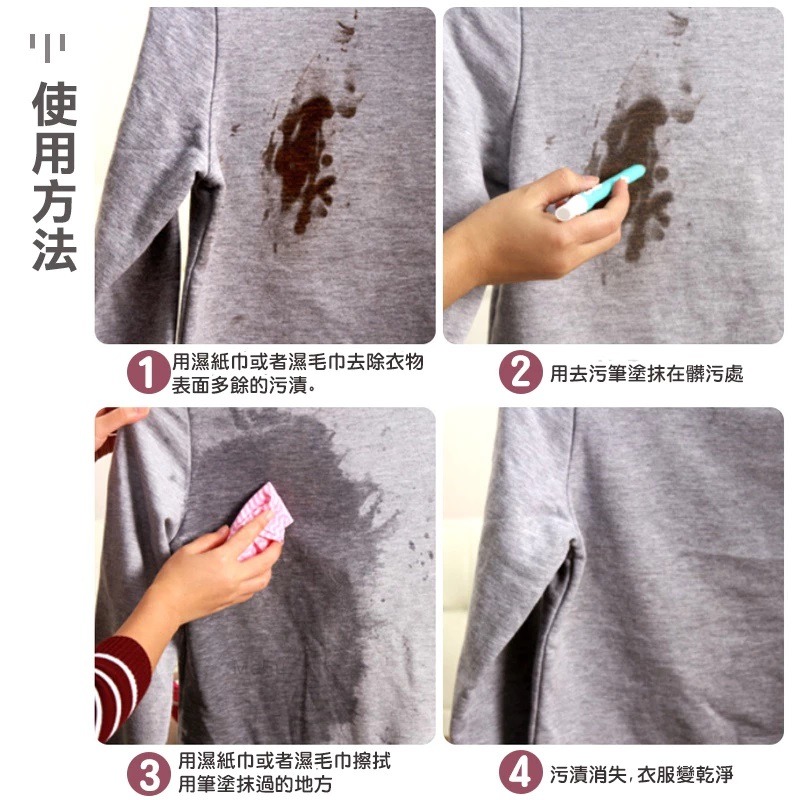 使用方法

1 用濕紙巾或者濕毛巾去除衣物表面多餘的污漬。

2 用去污筆塗抹在髒污處

3 用濕紙巾或者濕毛巾擦拭用筆塗抹過的地方

4 污漬消失，衣服變乾淨