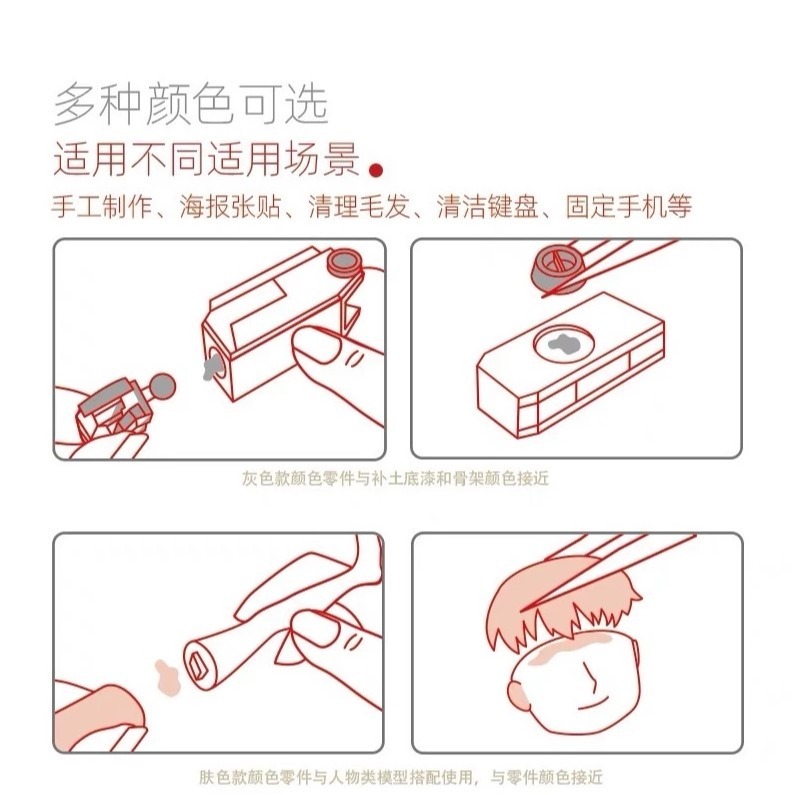 多种颜色可选
适用不同适用场景
手工制作、海报张贴、清理毛发、清洁键盘、固定手机等

灰色款颜色零件与补土底漆和骨架颜色接近

肤色款颜色零件与人物类模型搭配使用，与零件颜色接近