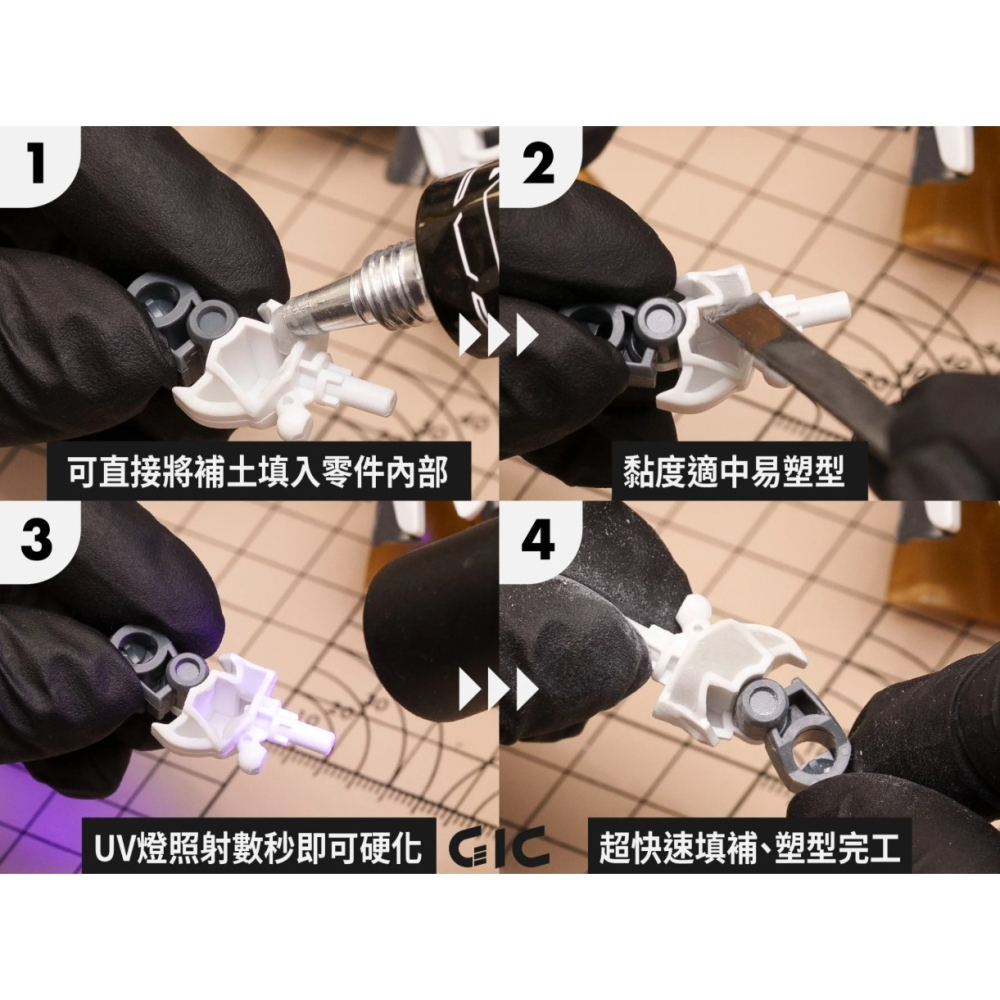 1

可直接將補土填入零件內部

2

黏度適中易塑型

3

UV燈照射數秒即可硬化

GIC

4

超快速填補、塑型完工