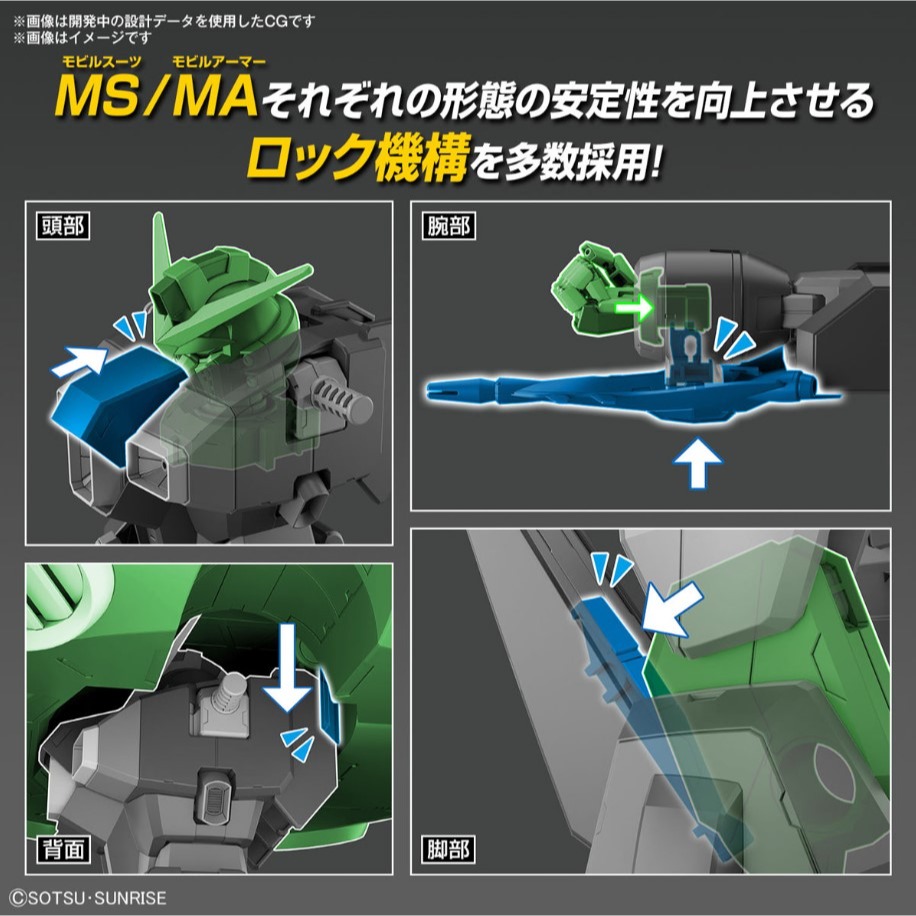 ※画像は開発中の設計データを使用したCGです
※画像はイメージです

モビルスーツ モビルアーマー
MS/MAそれぞれの形態の安定性を向上させる
ロック機構を多数採用!

頭部

腕部

背面

脚部

©SOTSU・SUNRISE