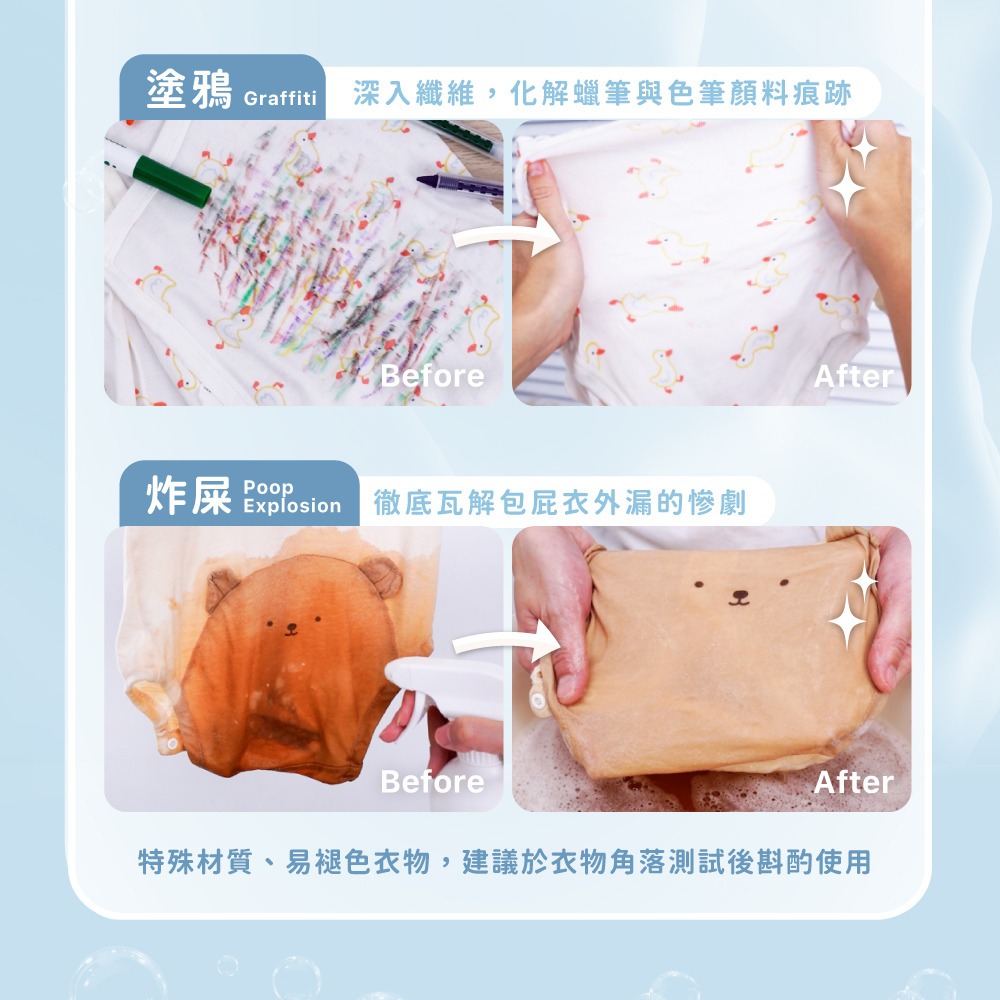 塗鴉 Graffiti

深入纖維，化解蠟筆與色筆顏料痕跡

Before

After

炸屎 Poop Explosion

徹底瓦解包屁衣外漏的慘劇

Before

After

特殊材質、易褪色衣物，建議於衣物角落測試後斟酌使用