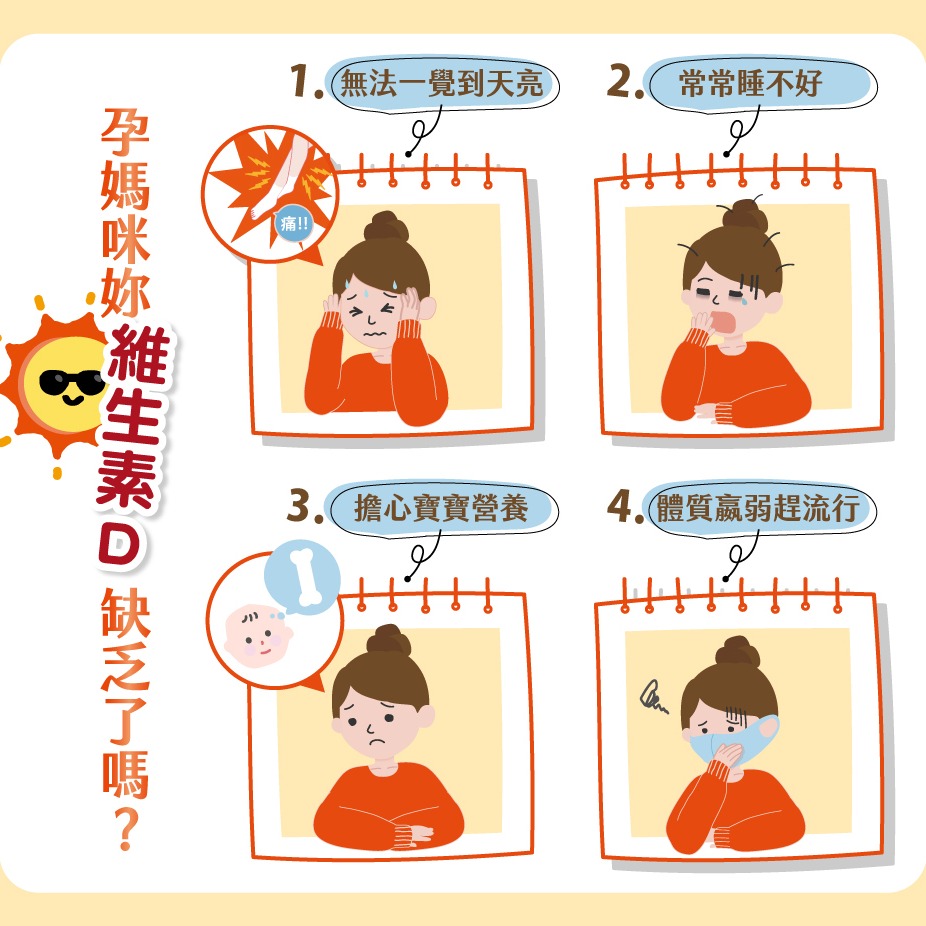 孕媽咪妳維生素D缺乏了嗎?

1. 無法一覺到天亮

痛!!

2. 常常睡不好

3. 擔心寶寶營養

4. 體質羸弱趕流行