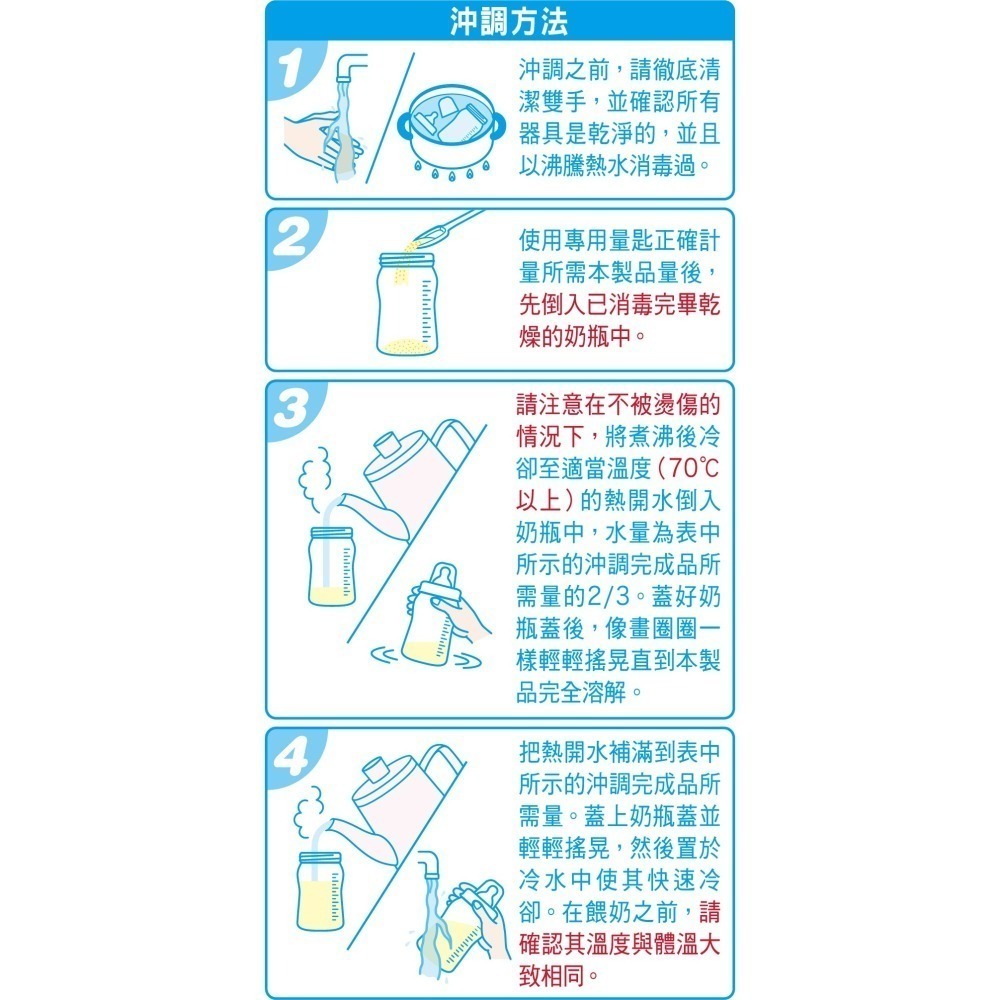 沖調方法

1
沖調之前，請徹底清潔雙手，並確認所有器具是乾淨的，並且以沸騰熱水消毒過。

2
使用專用量匙正確計量所需本製品量後，先倒入已消毒完畢乾燥的奶瓶中。

3
請注意在不被燙傷的情況下，將煮沸後冷卻至適當溫度（70℃以上）的熱開水倒入奶瓶中，水量為表中所示的沖調完成品所需量的2/3。蓋好奶瓶蓋後，像畫圈圈一樣輕輕搖晃直到本製品完全溶解。

4
把熱開水補滿到表中所示的沖調完成品所需量。蓋上奶瓶蓋並輕輕搖晃，然後置於冷水中使其快速冷卻。在餵奶之前，請確認其溫度與體溫大致相同。