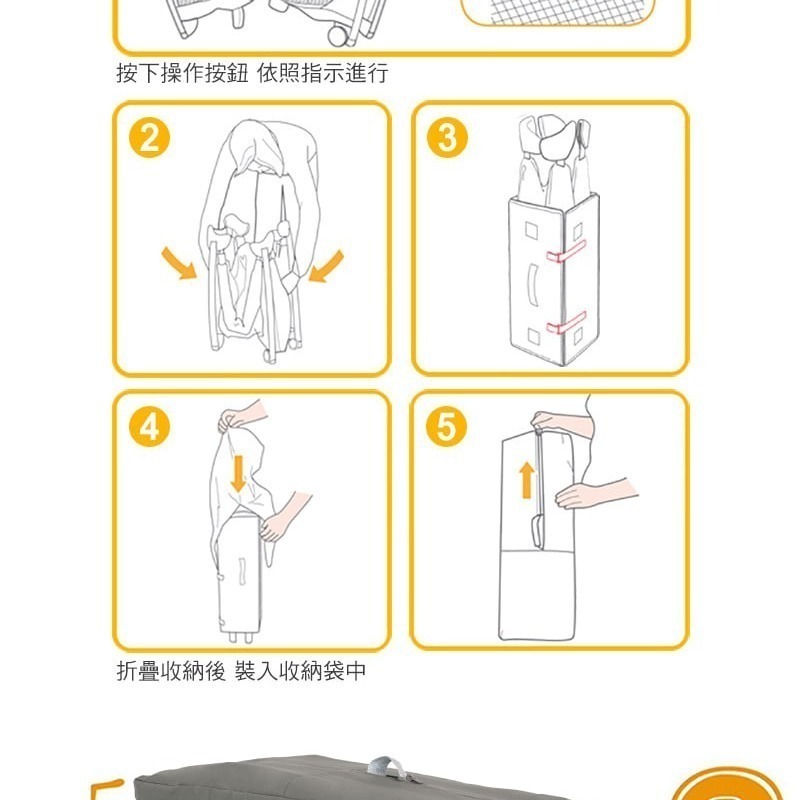 按下操作按鈕 依照指示進行

2

3

4

5

折疊收納後 裝入收納袋中